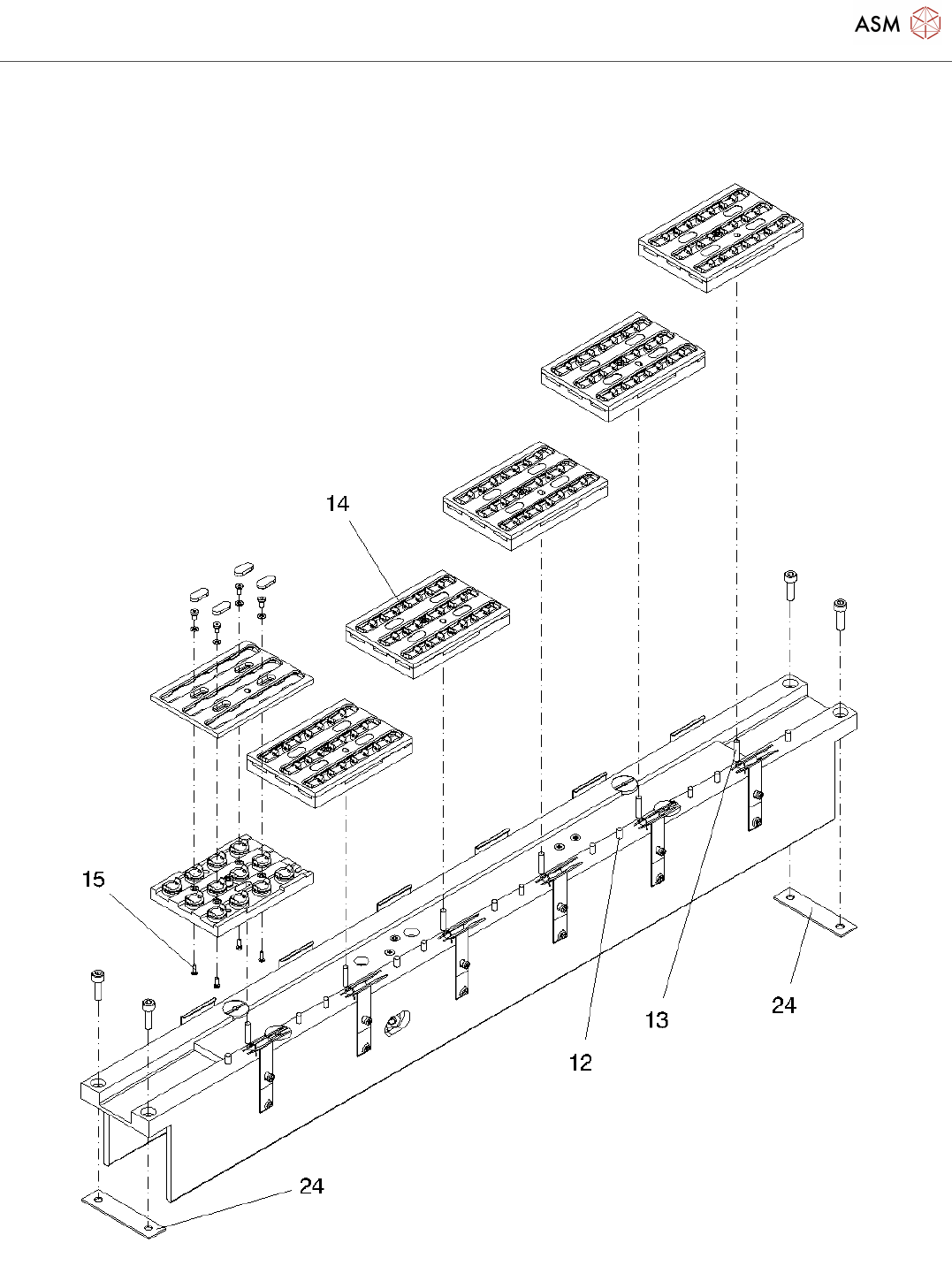 ASM

14

15

24

13

12

24