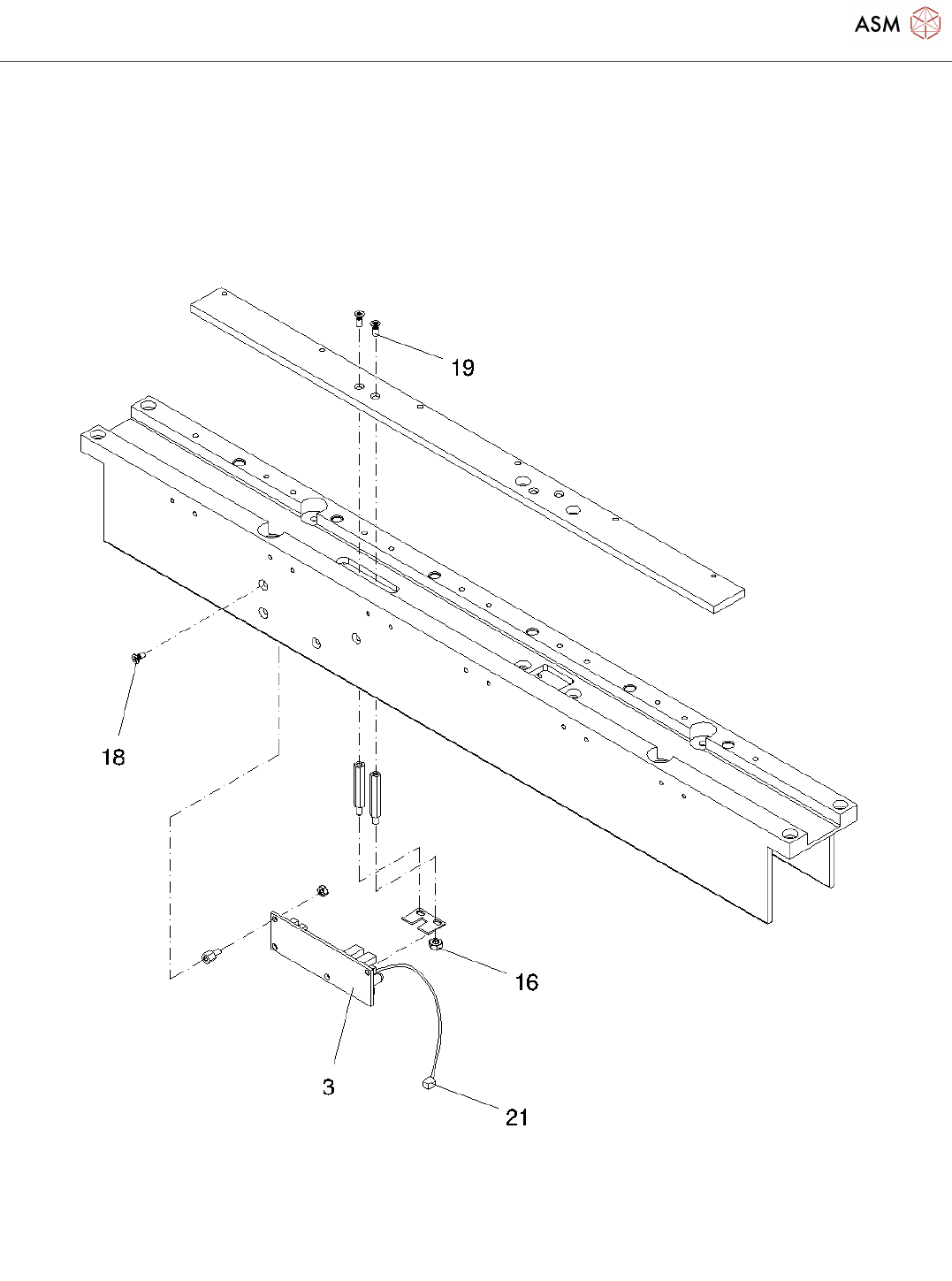 ASM

19

18

16

3

21