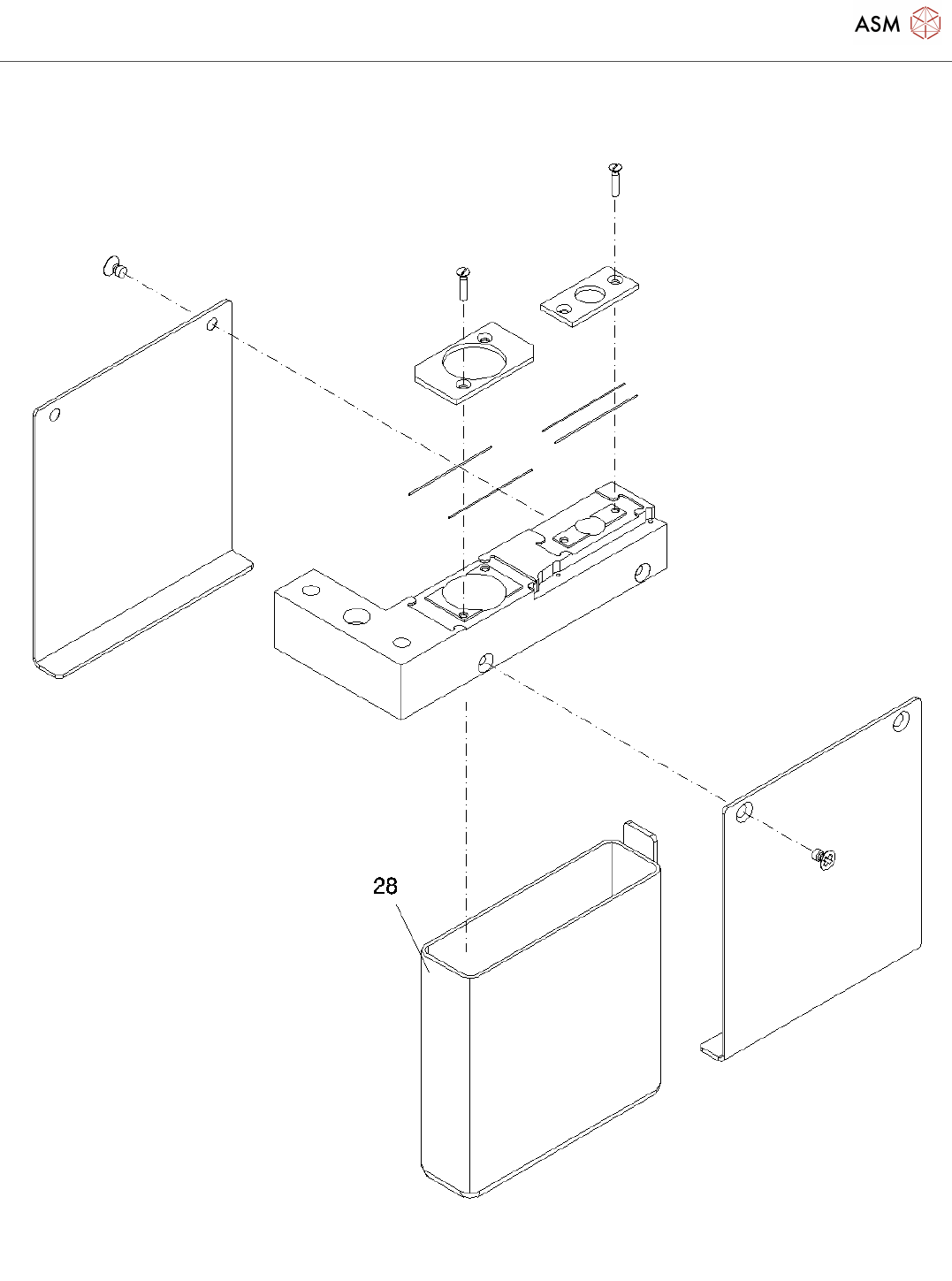 ASM

28