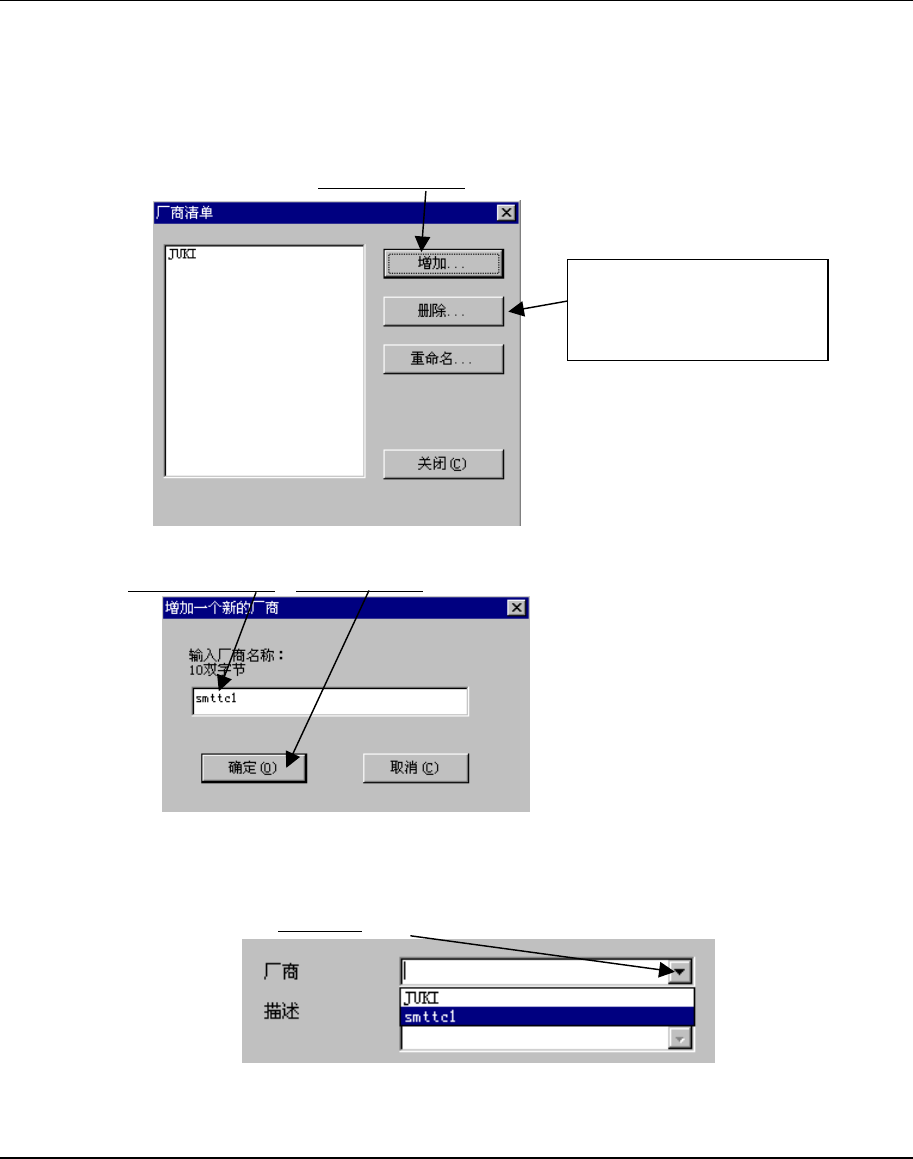 厂商清单

JUKI

增加...

删除...

重命名...

关闭(C)

增加一个新的厂商

输入厂商名称：
10双字节

smttc1

确定(O)

取消(C)

厂商

描述

JUKI

smttc1