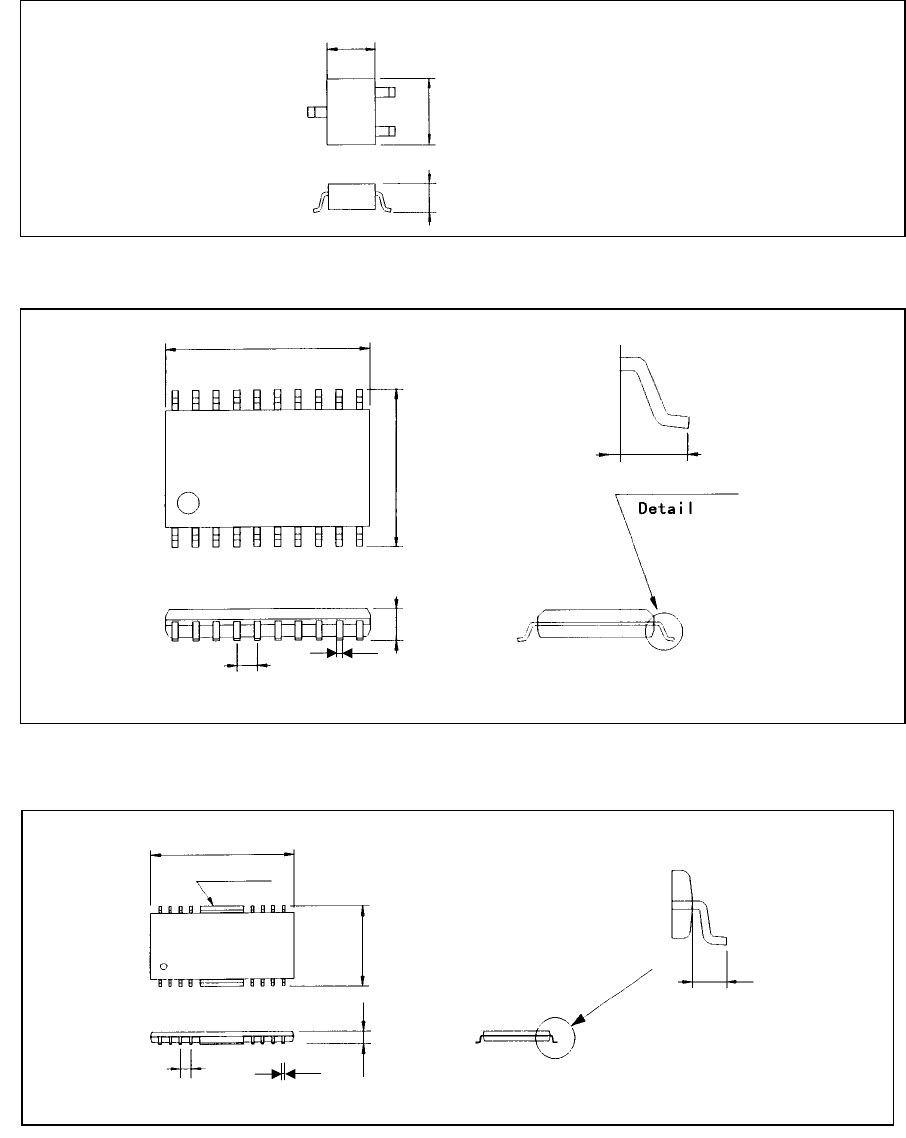 Detail