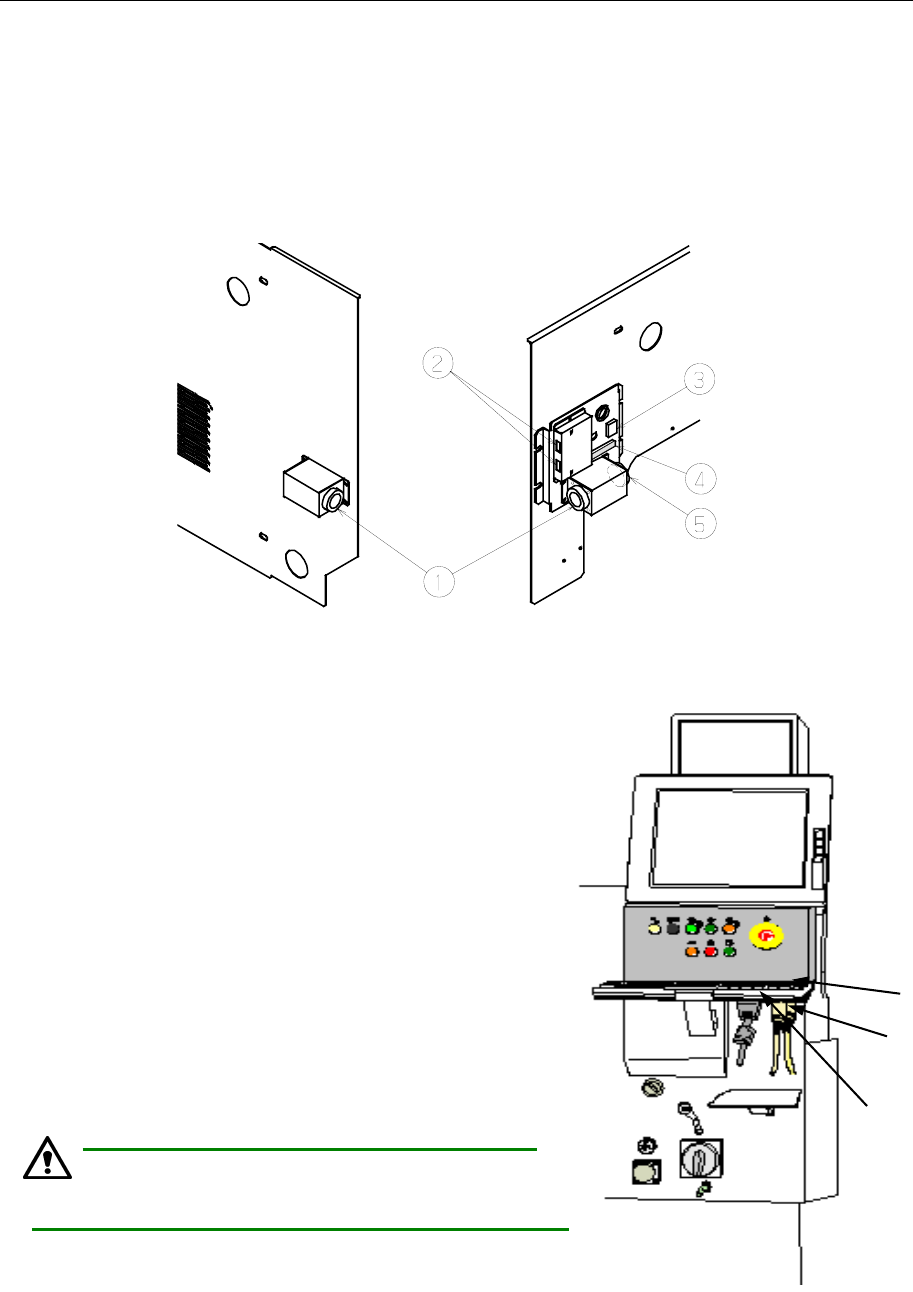 2

3

4

5

1