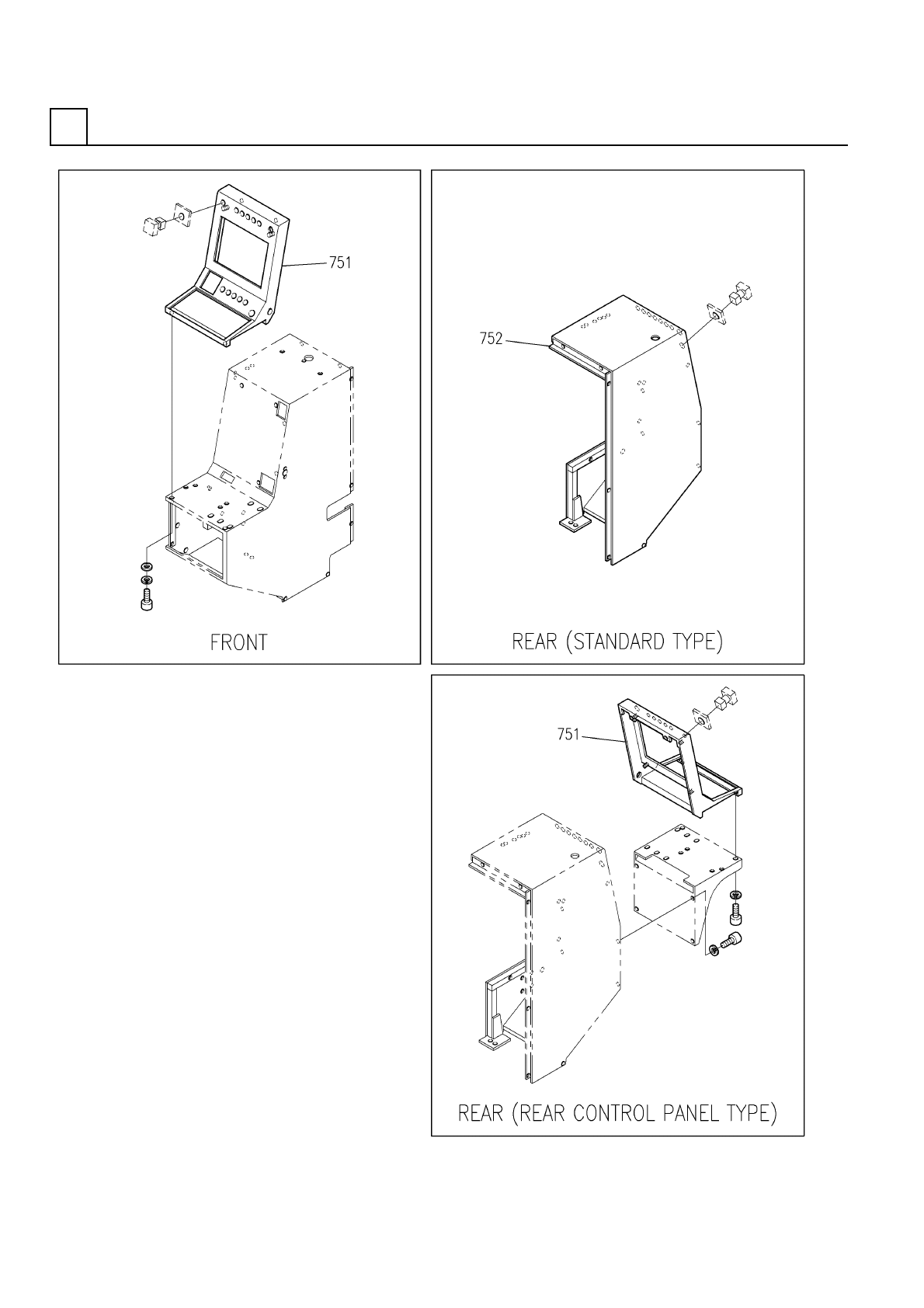 751

FRONT

752

REAR (STANDARD TYPE)

751

REAR (REAR CONTROL PANEL TYPE)