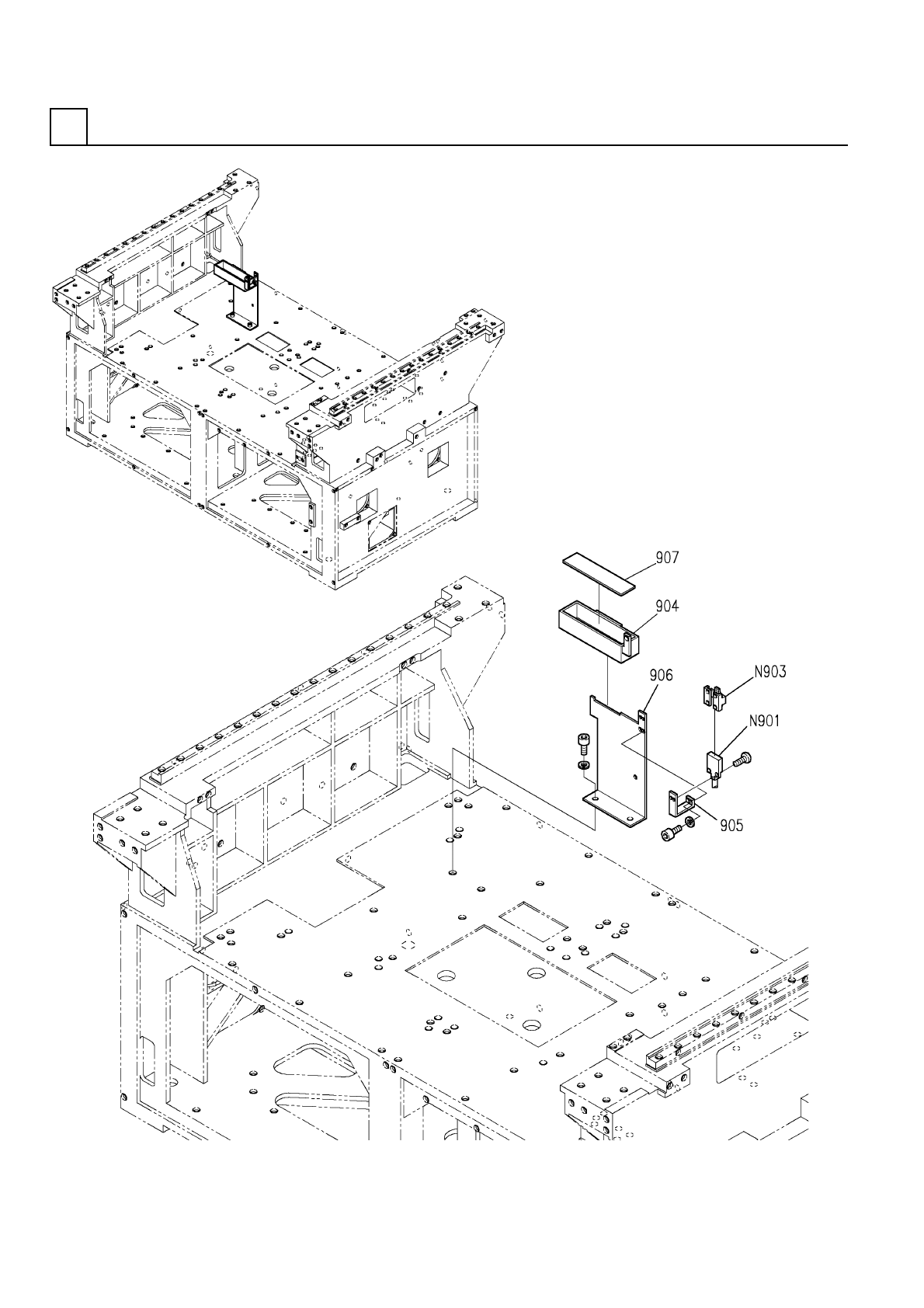 907
904
906
N903
N901
905