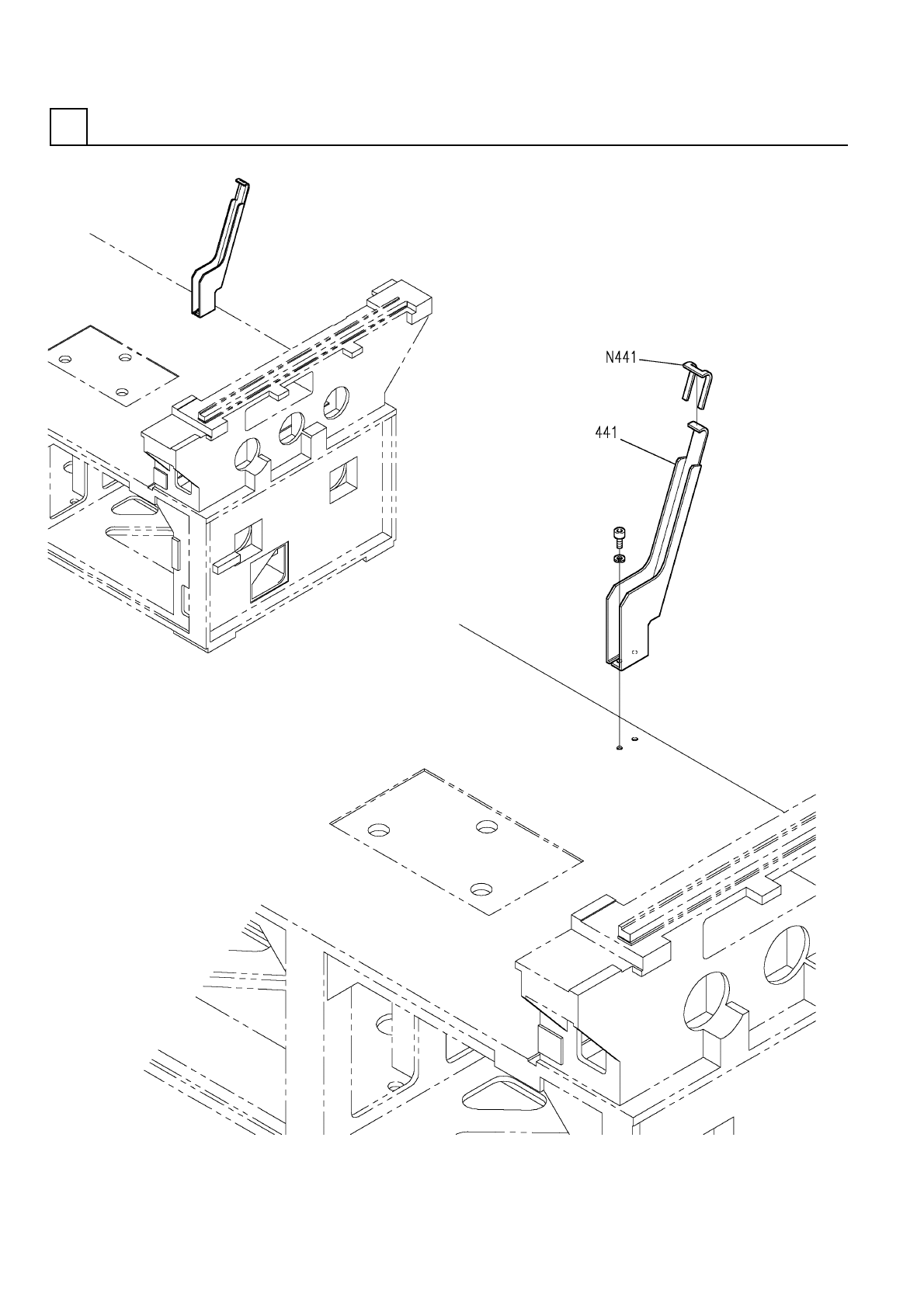 N441

441