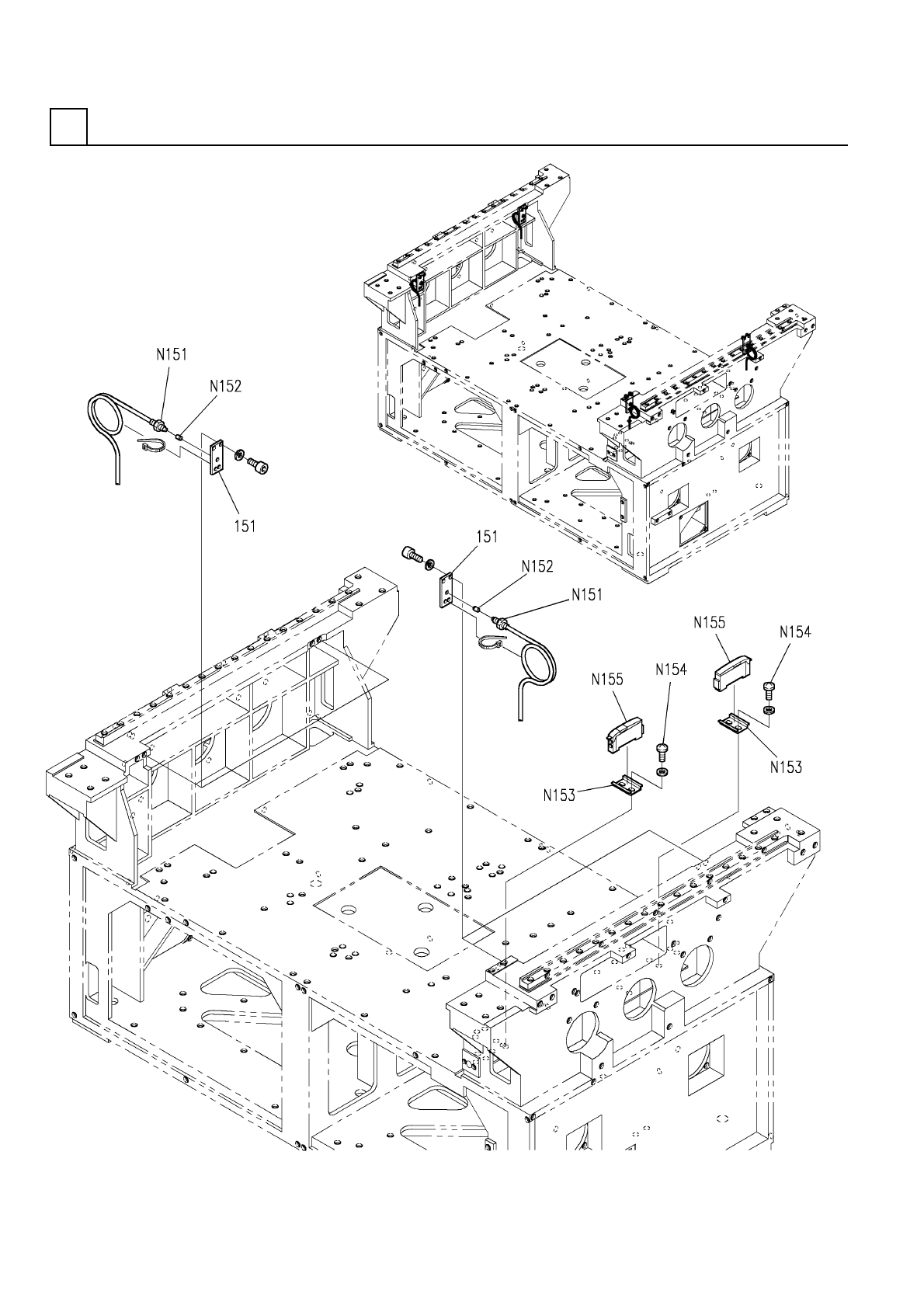 N151
N152
151
151
N152
N151
N155
N154
N155
N154
N153
N153