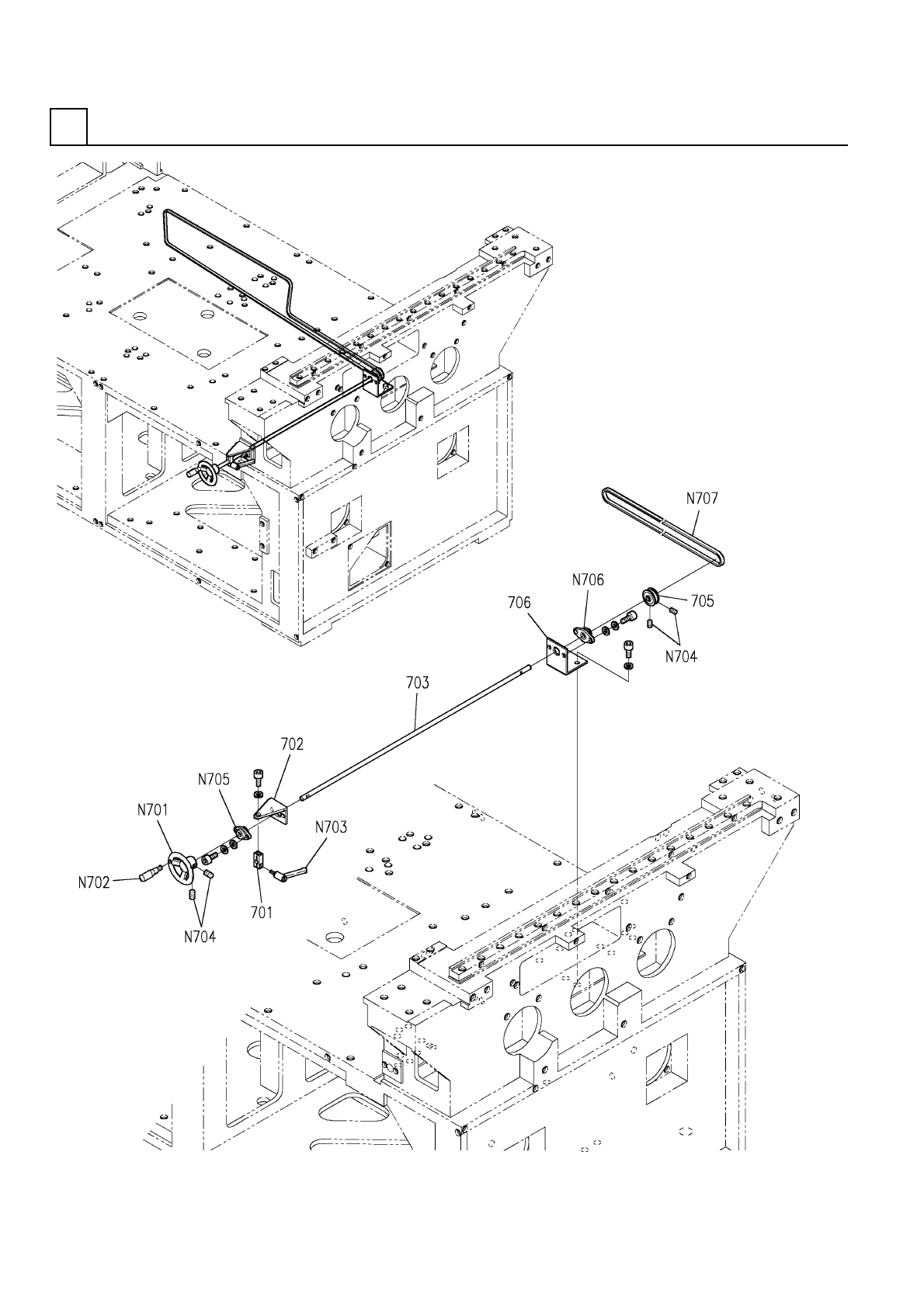 N707
N706
706
705
N704
703
702
N705
N701
N703
N702
701
N704