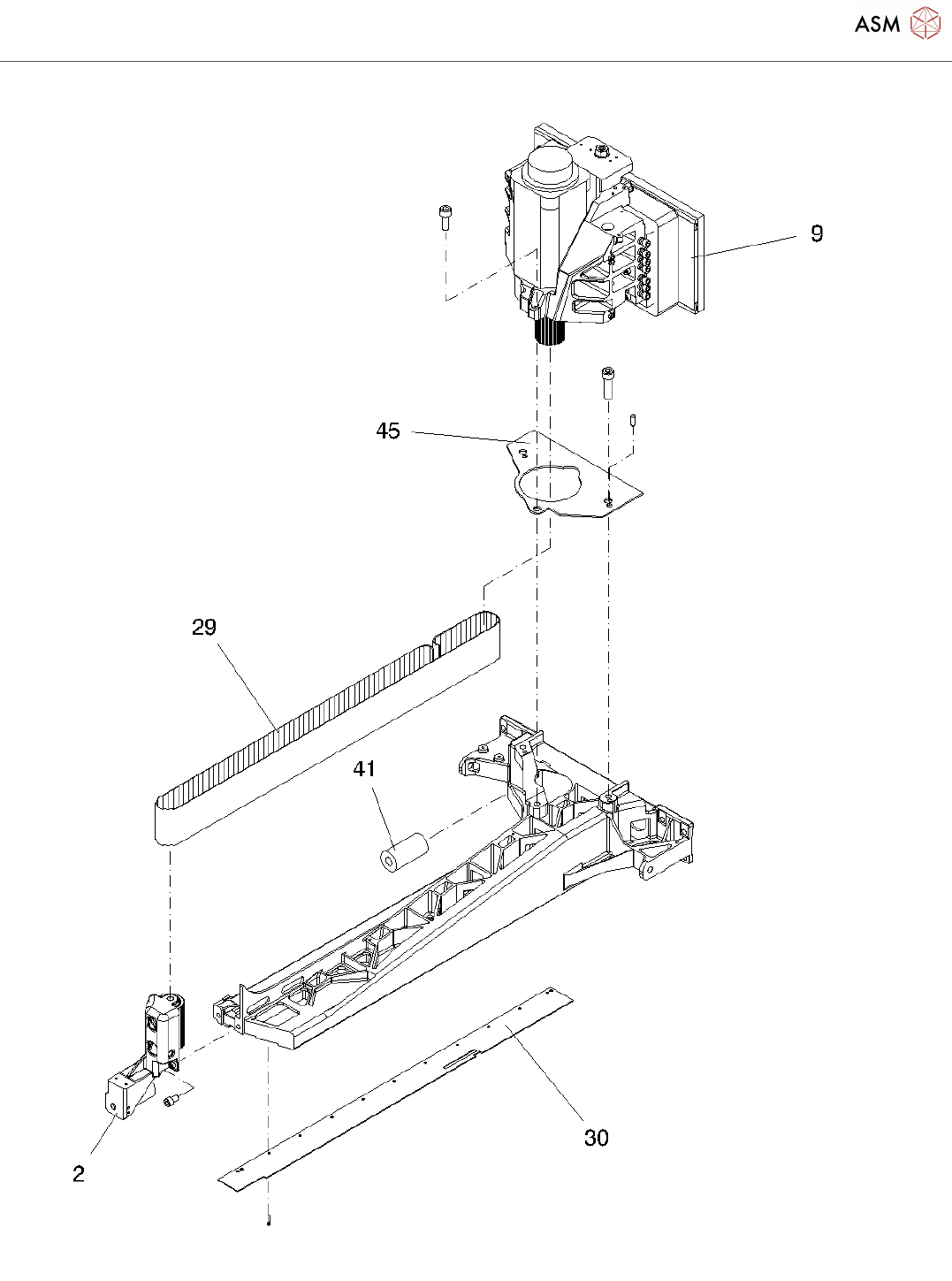 ASM

9

45

29

41

30

2