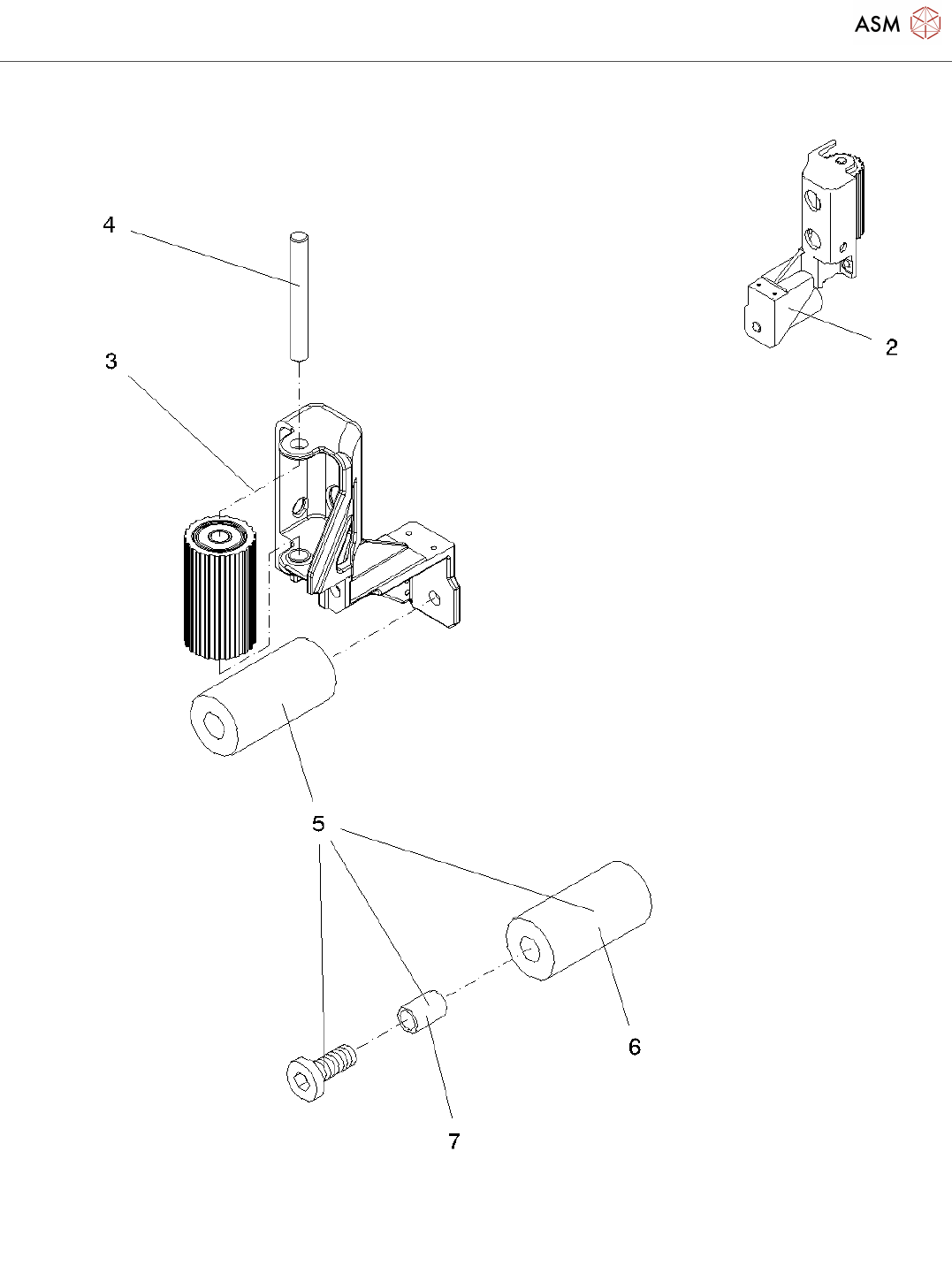 ASM

4

3

2

5

6

7