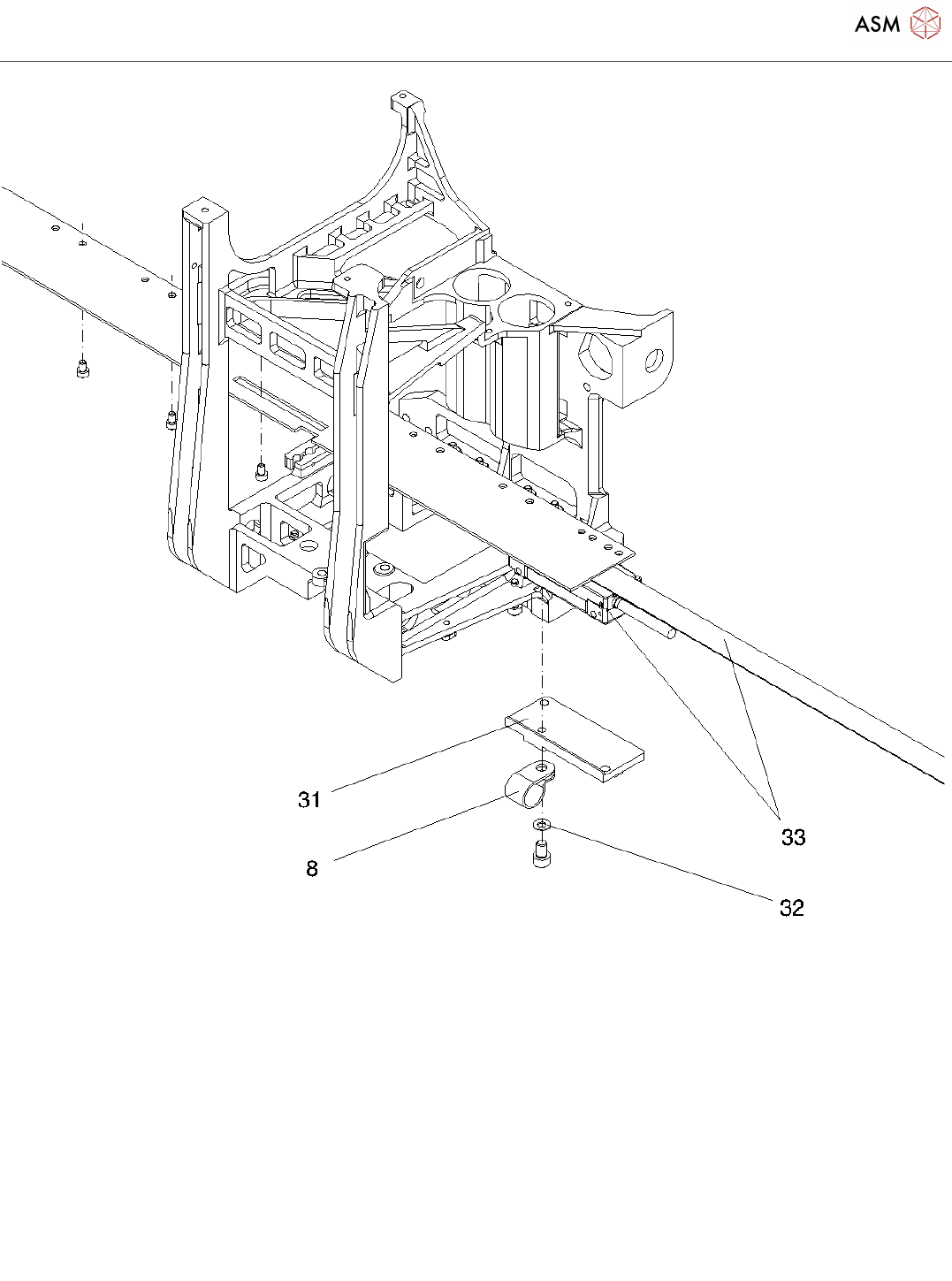 ASM

31

8

33

32