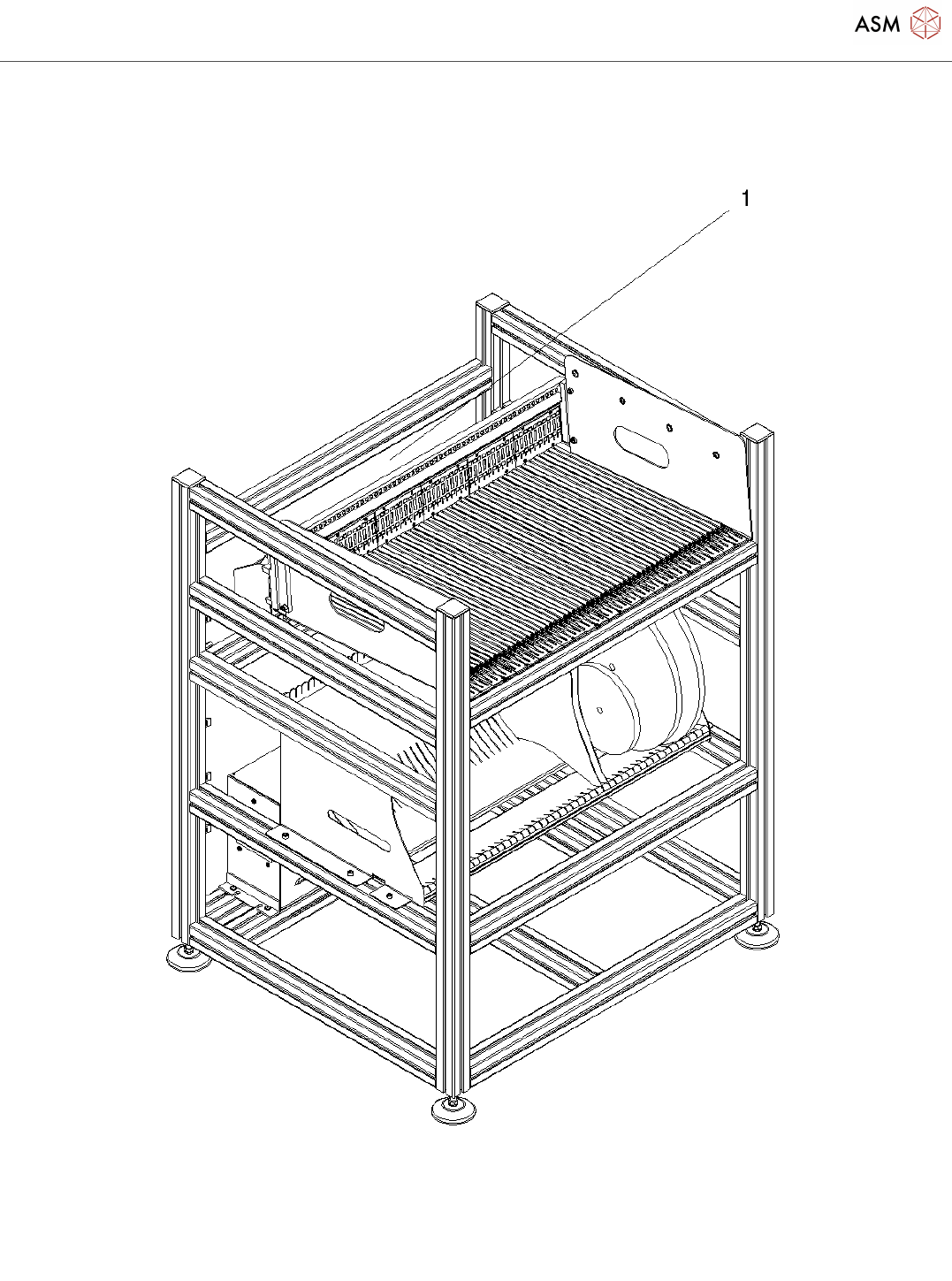 ASM

1