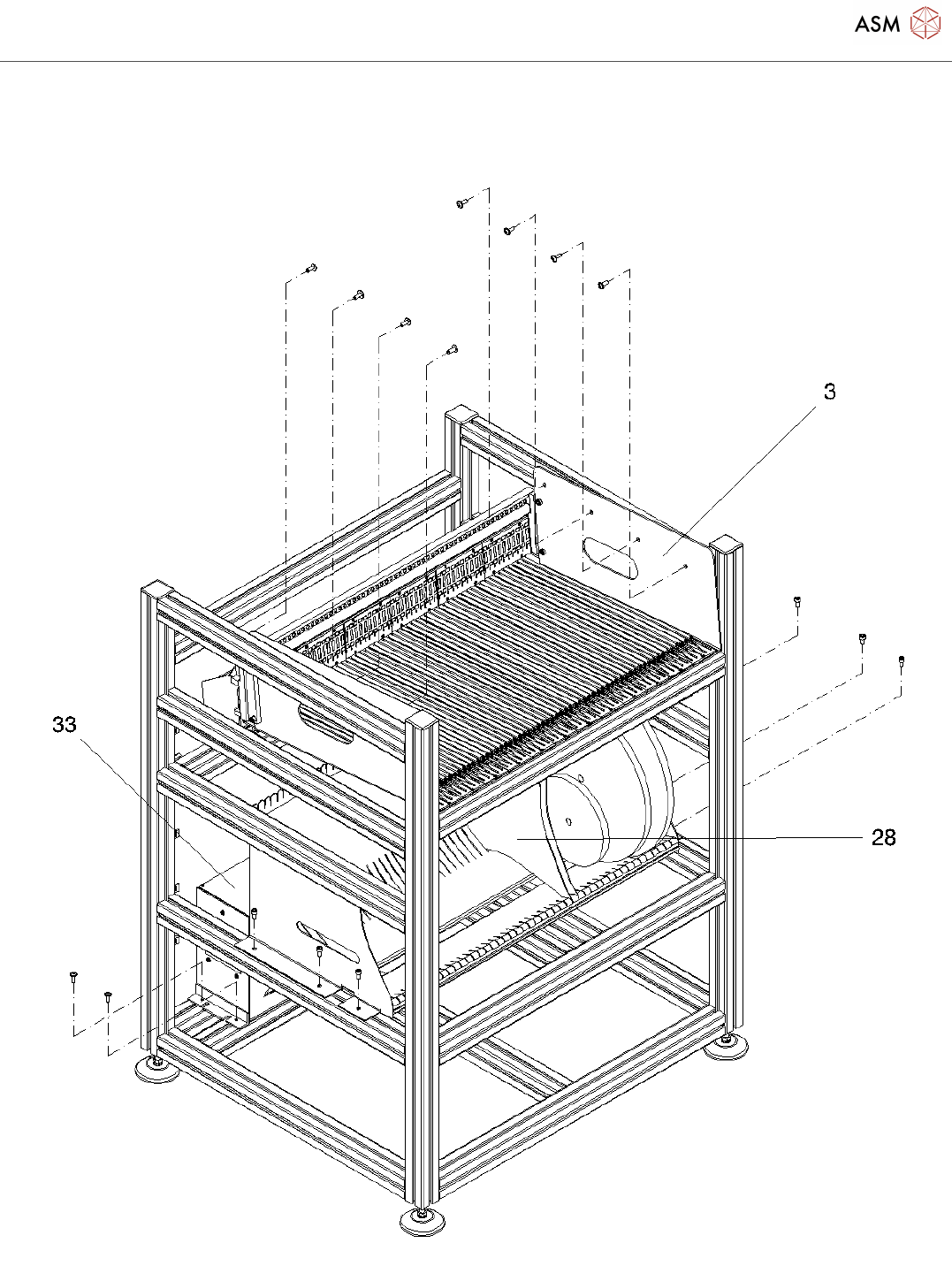 ASM

3

33

28