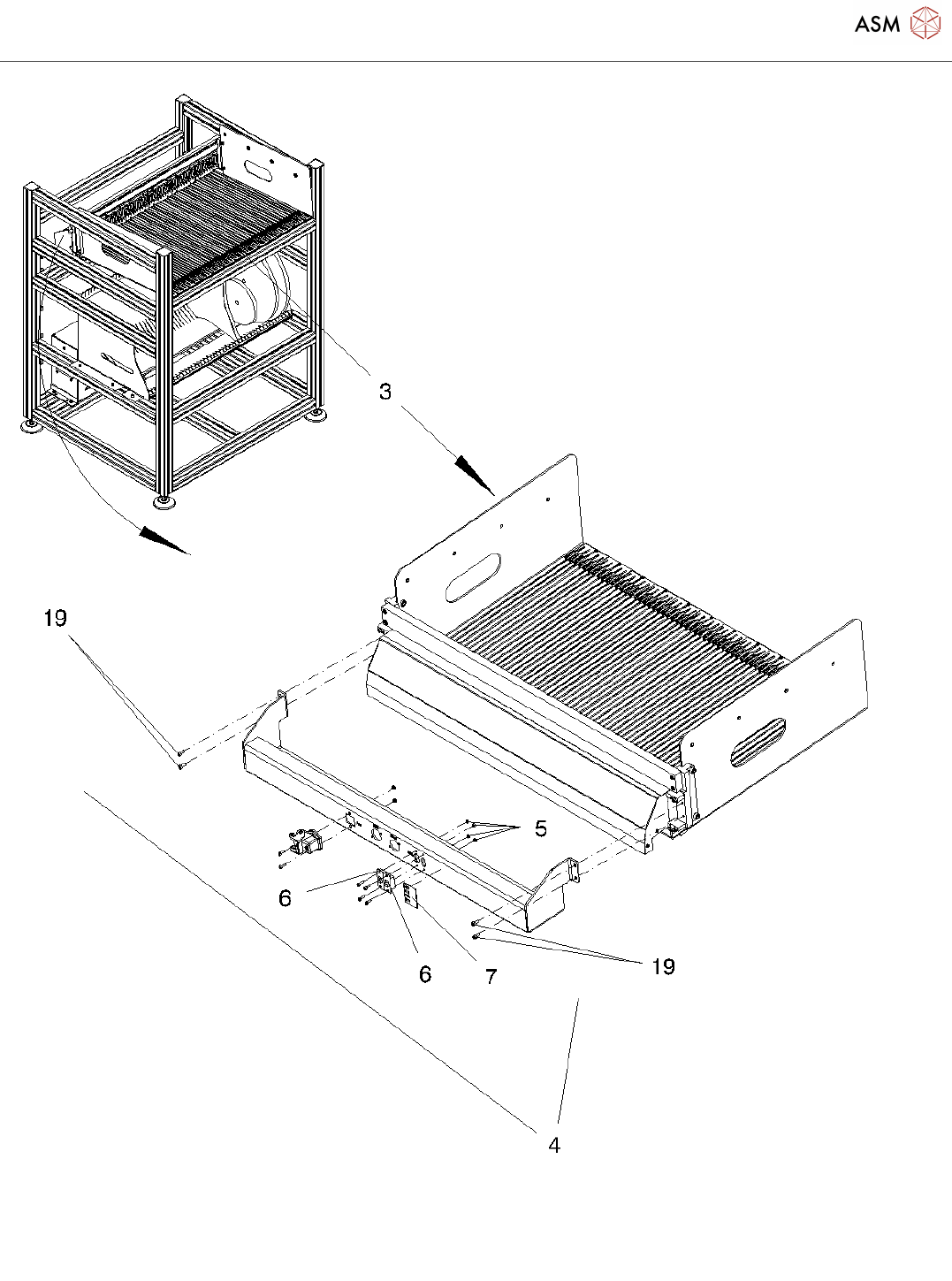 ASM

3

19

5

6

6

7

19

4