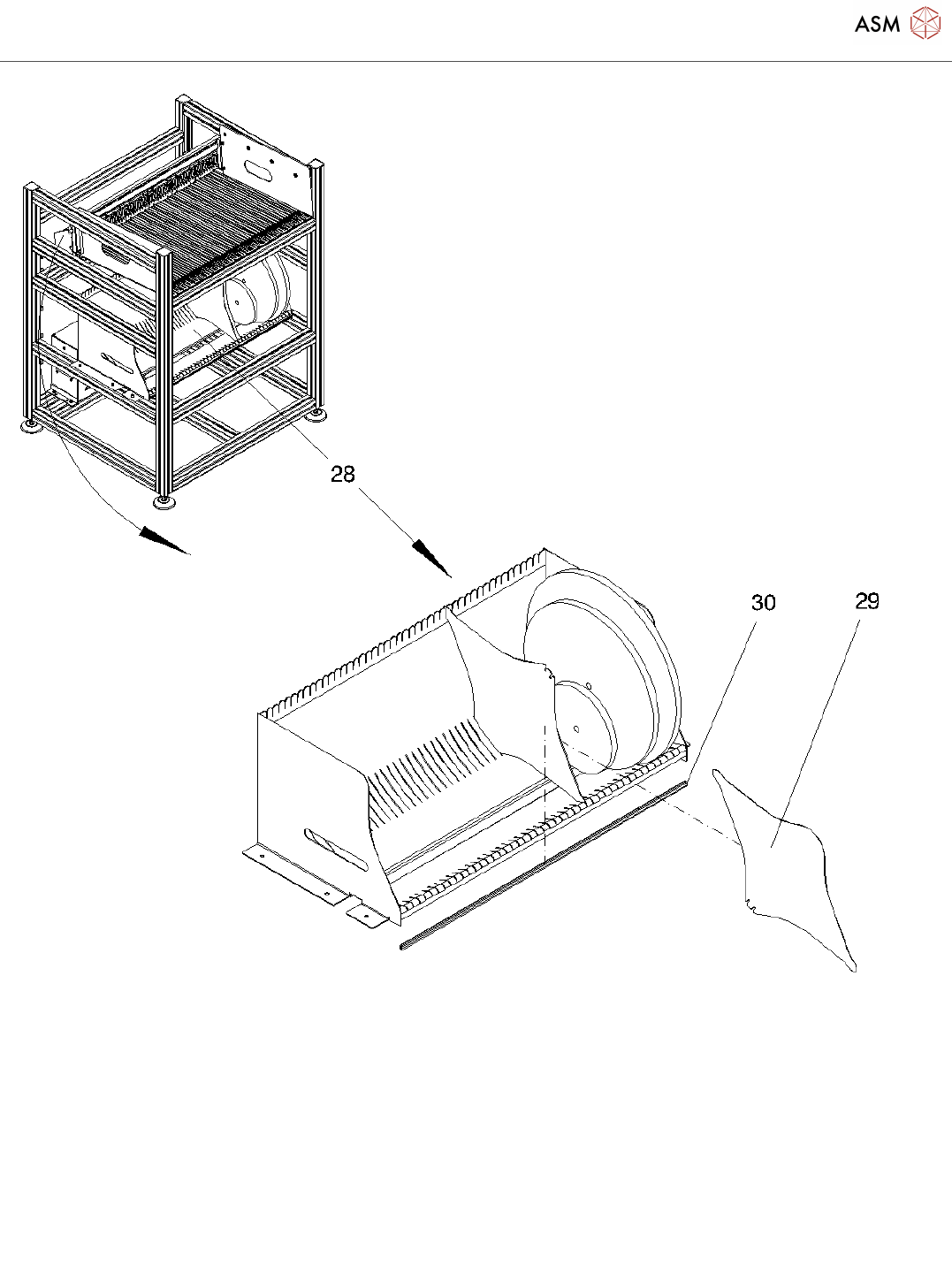 ASM

28

30

29