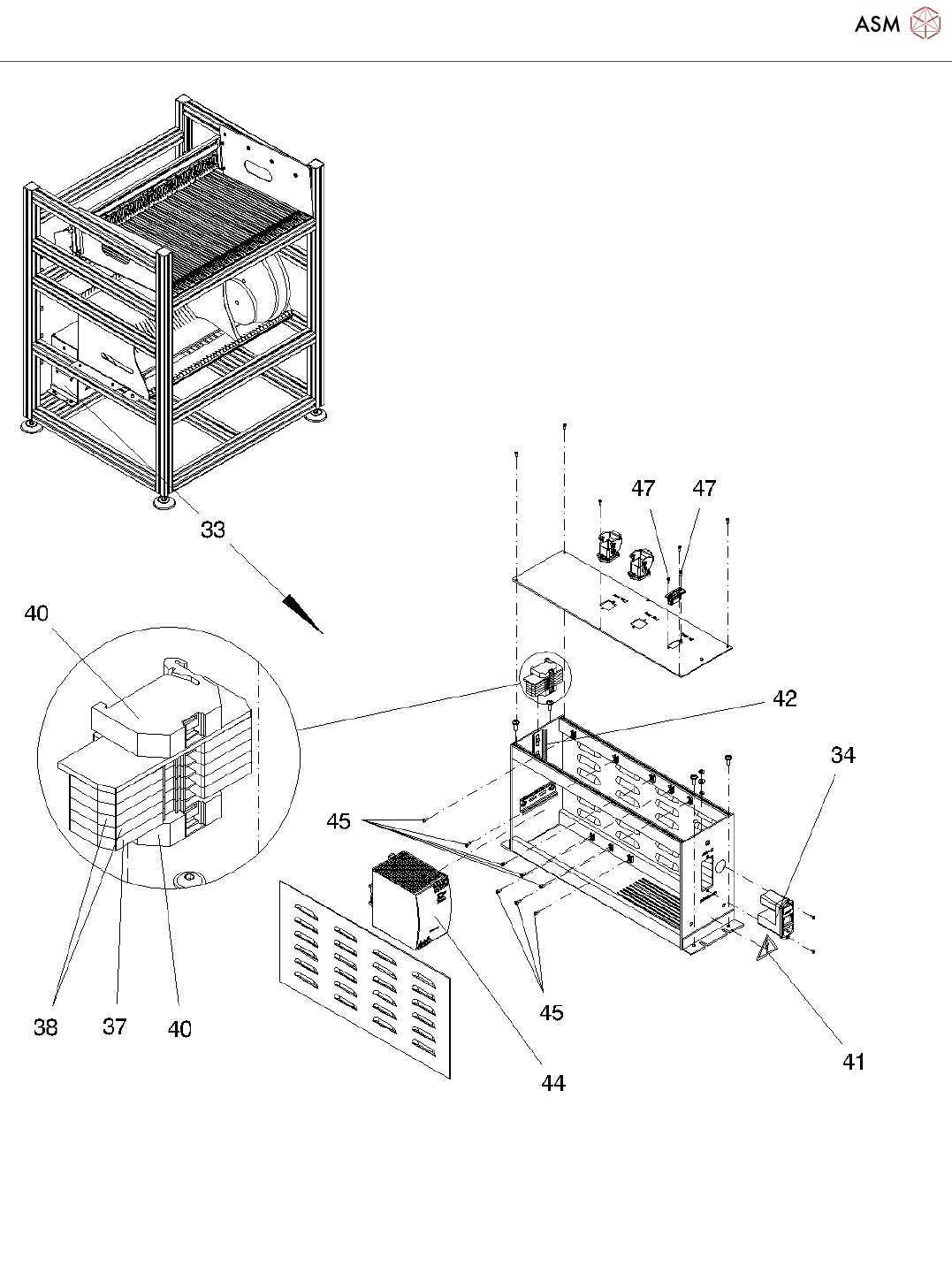 ASM

33

47

47

40

42

34

45

38

37

40

45

44

41