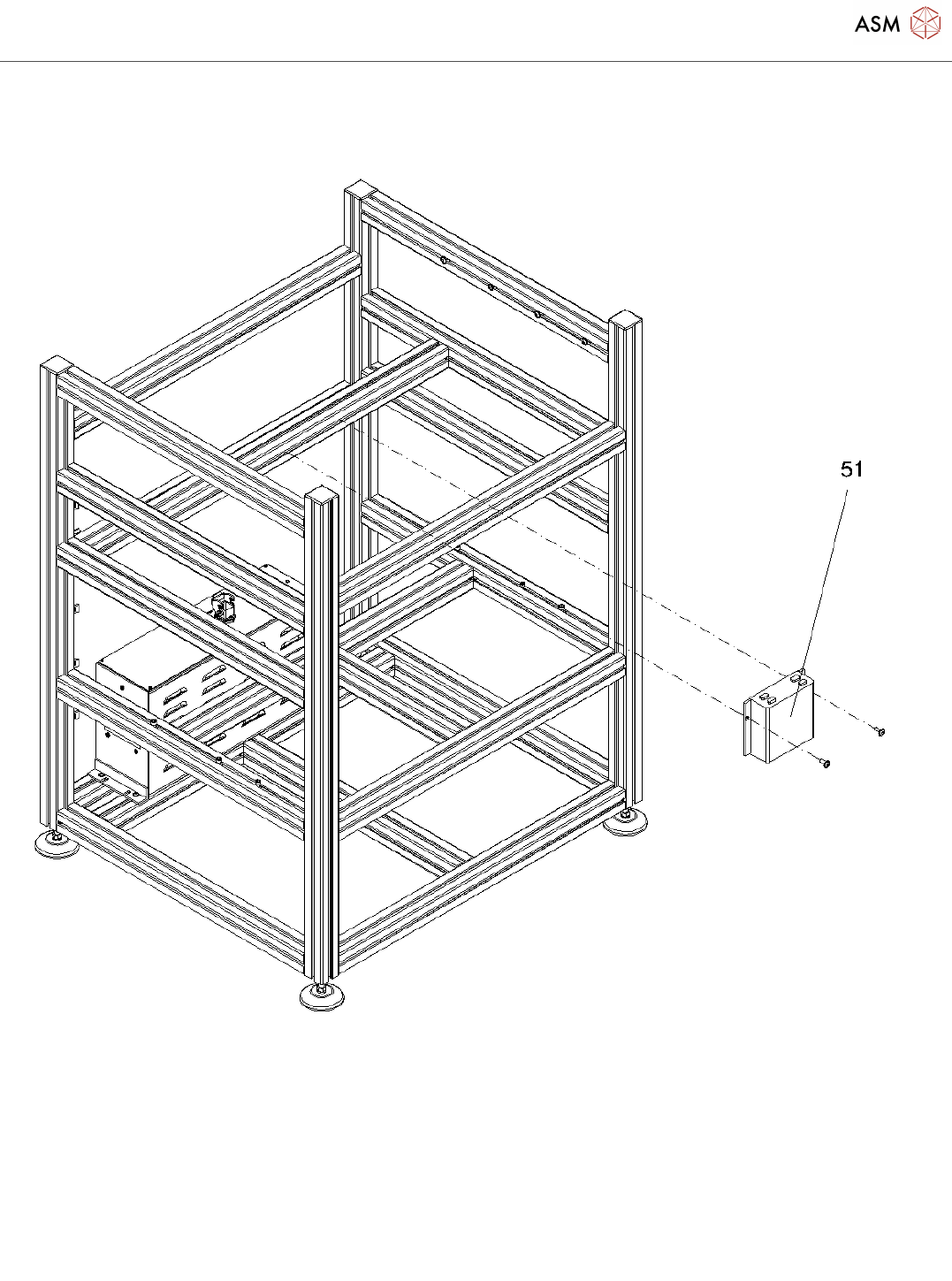 ASM

51