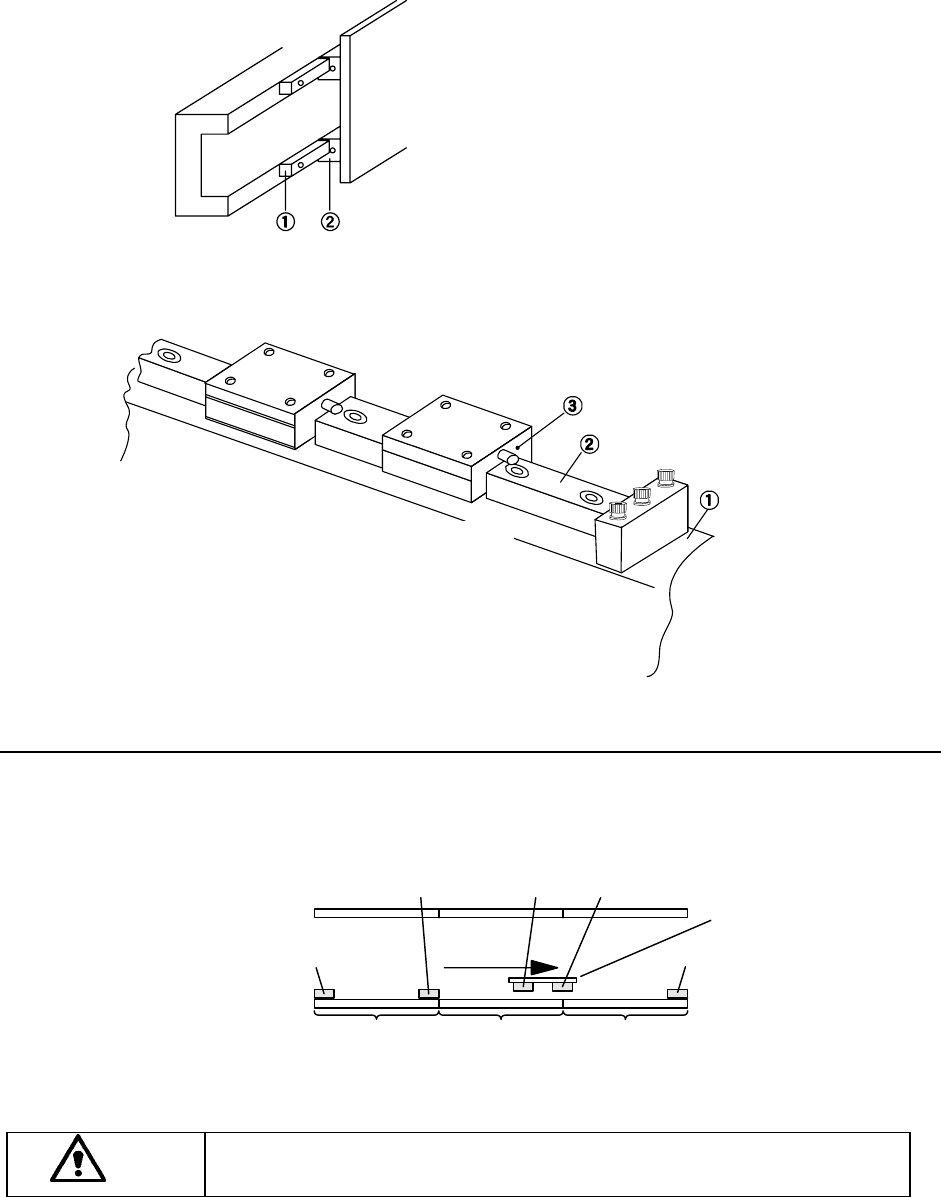 ①
②

③
②
①