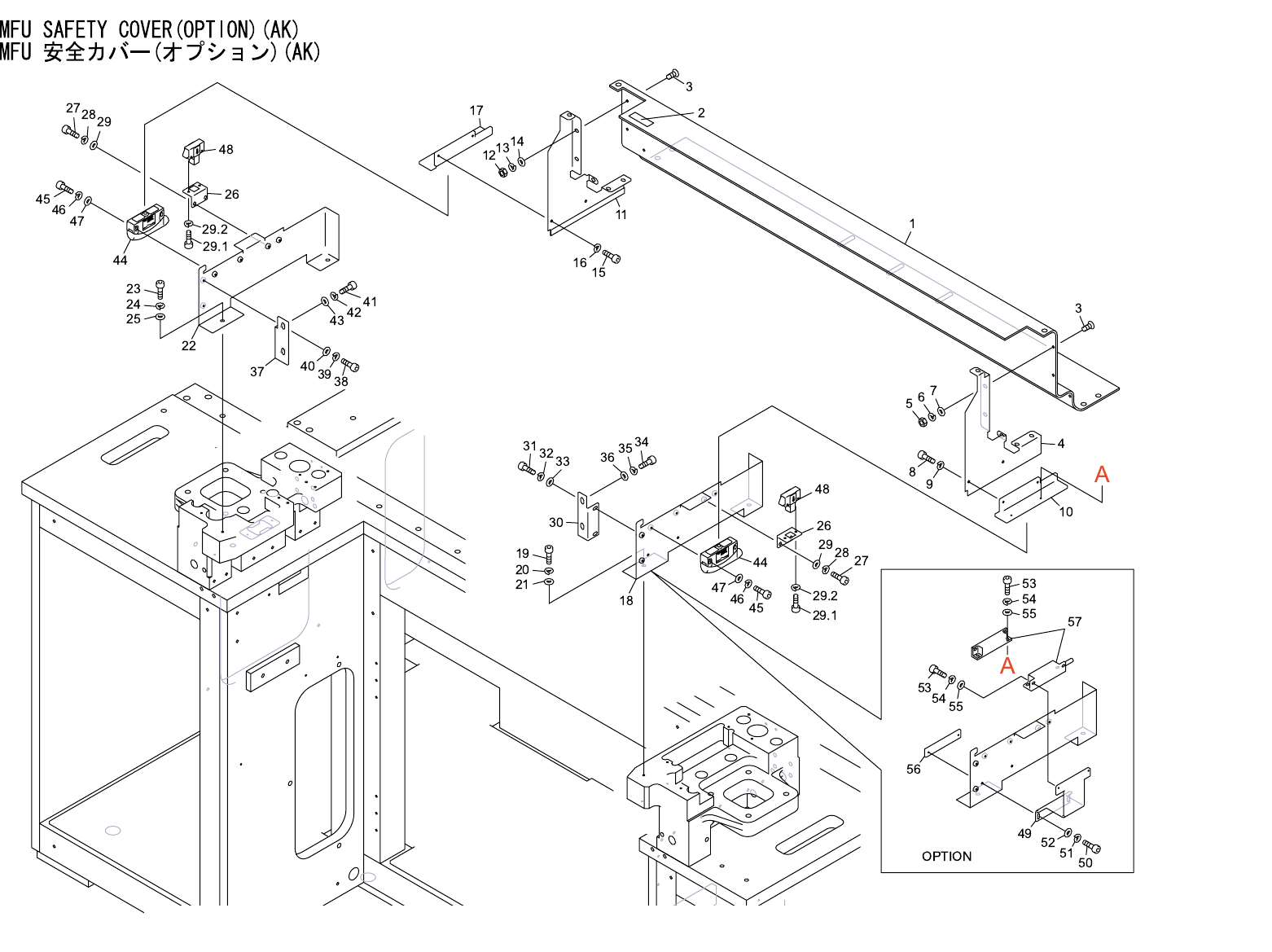 MFU SAFETY COVER(OPTION)(AK)
MFU 安全カバー(オプション)(AK)

27 28 29
48
26
45 46 47
29.2
29.1
44
23
24
25
22
41
42
43
37
40 39 38
17
12 13 14
11
16 15
3
2
1
3
5 6 7
4
8
9
10
A
31 32 33
36 35 34
30
19
20
21
18
48
26
29 28 27
44
47 46 45
29.2
29.1
53
54
55
57
A
53
54 55
56
49
52 51 50
OPTION