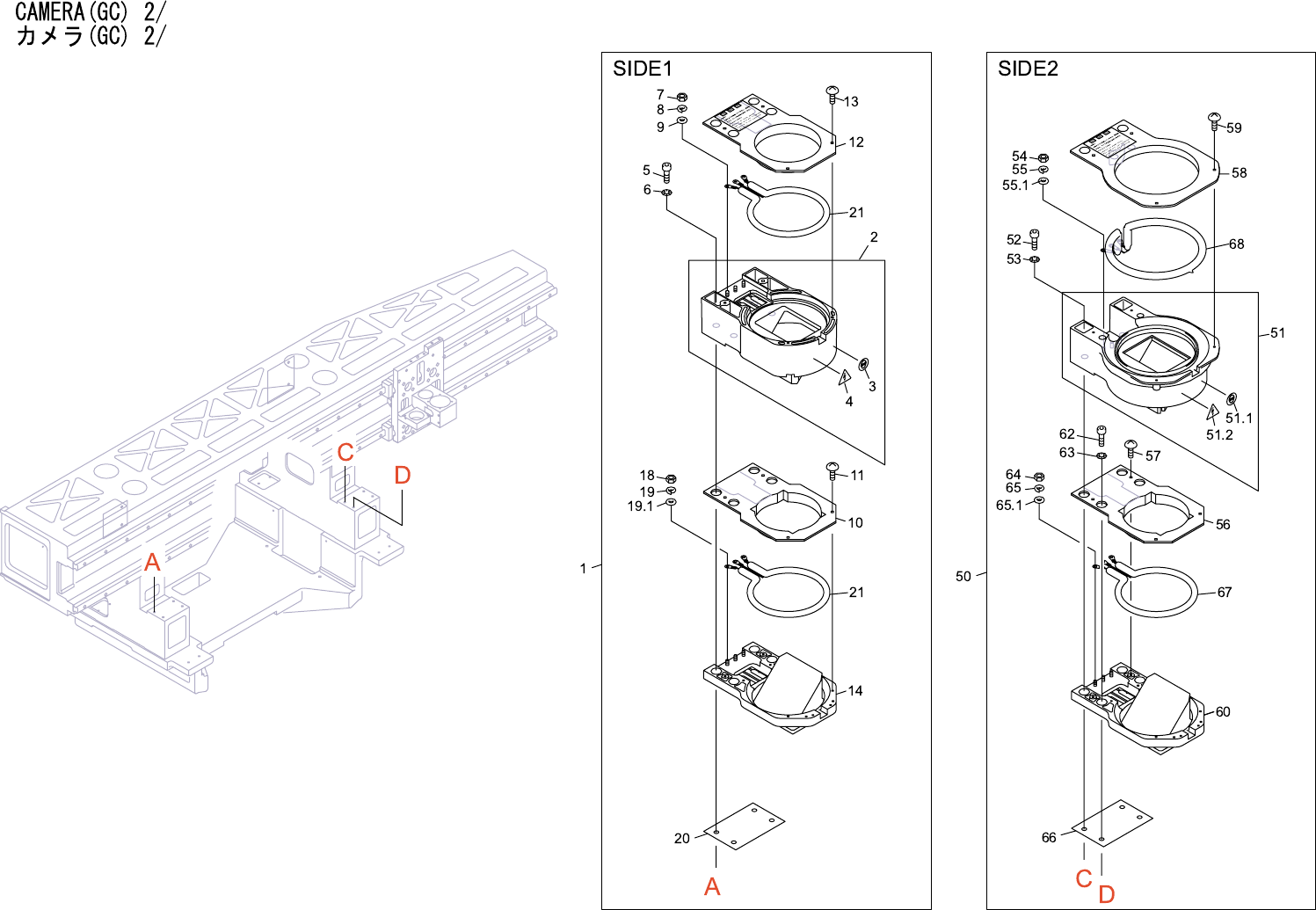 CAMERA(GC) 2/
カメラ(GC) 2/

C
D
A

SIDE1
7
8
9
13
12
5
6
21
2
3
4
18
19
19.1
11
10
1
21
14
20
A

SIDE2
59
54
55
55.1
58
52
53
68
51
51.1
51.2
62
63
57
64
65
65.1
56
50
67
60
66
C
D