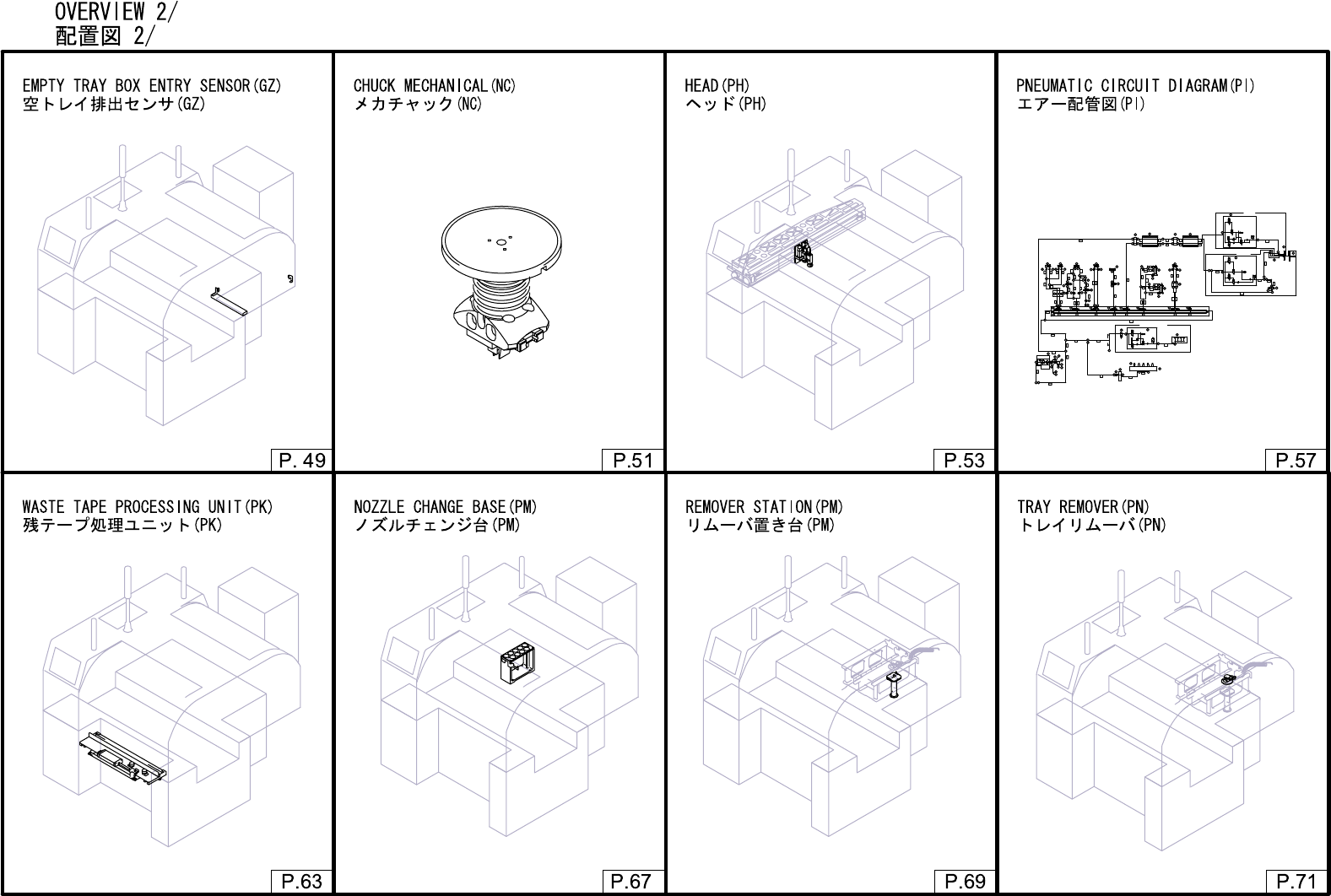 OVERVIEW 2/
配置図 2/

EMPTY TRAY BOX ENTRY SENSOR(GZ)
空トレイ排出センサ(GZ)

P. 49

CHUCK MECHANICAL(NC)
メカチャック(NC)

P.51

HEAD(PH)
ヘッド(PH)

P.53

PNEUMATIC CIRCUIT DIAGRAM(PI)
エアー配管図(PI)

P.57

WASTE TAPE PROCESSING UNIT(PK)
残テープ処理ユニット(PK)

P.63

NOZZLE CHANGE BASE(PM)
ノズルチェンジ台(PM)

P.67

REMOVER STATION(PM)
リムーバ置き台(PM)

P.69

TRAY REMOVER(PN)
トレイリムーバ(PN)

P.71