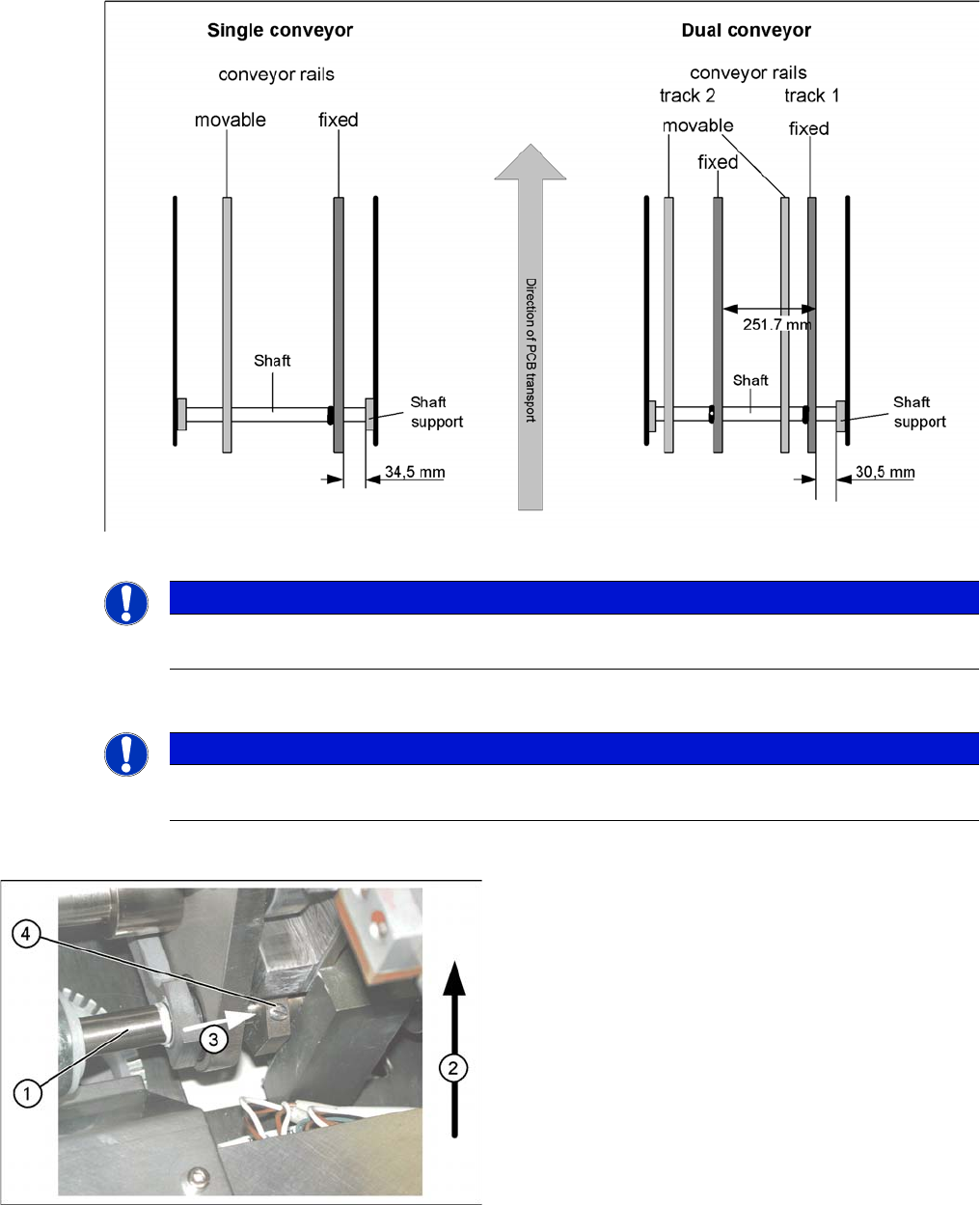 Single conveyor

conveyor rails

movable

fixed

Shaft

Shaft support

34,5 mm

Direction of PCB transport

Dual conveyor

conveyor rails

track 2

track 1

movable

fixed

fixed

251.7 mm

Shaft

Shaft support

30,5 mm

4

3

1

2