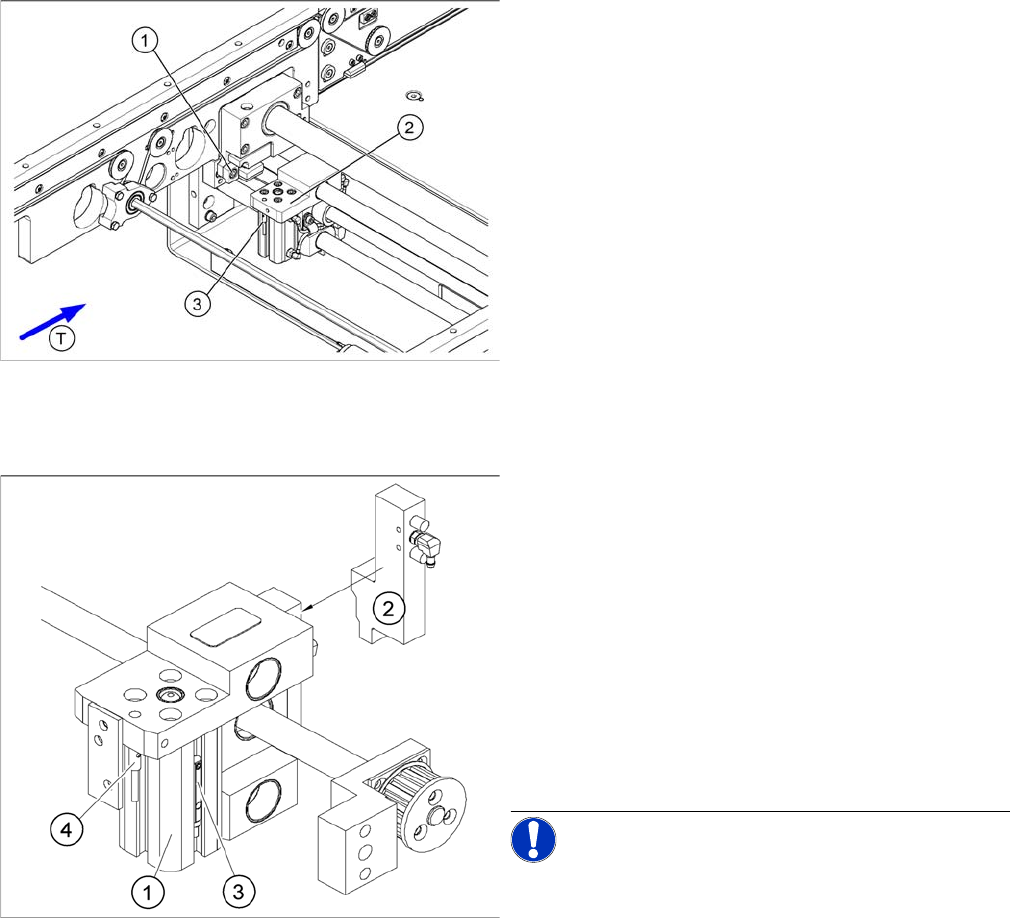 1
2
3
T

2
4
1
3