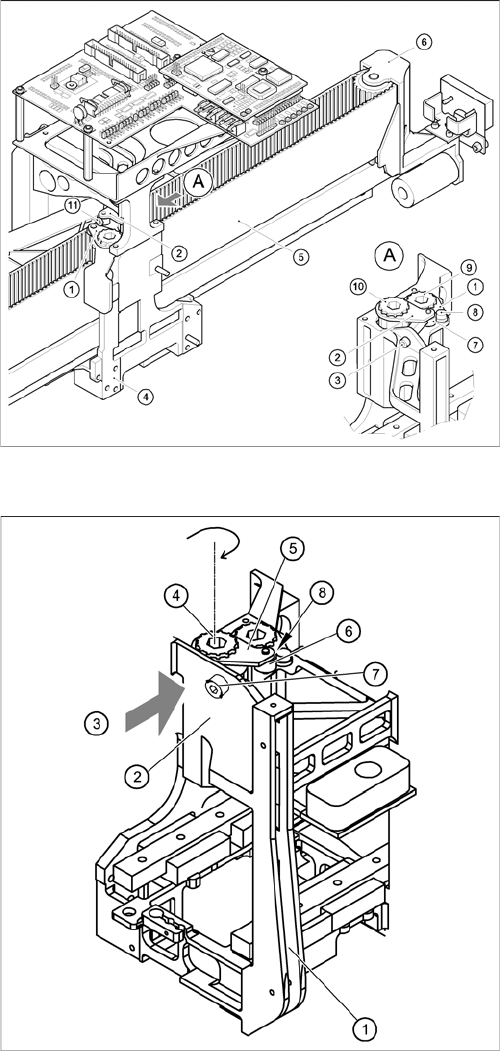 6
A
11
2
5
1
4
A
9
10
1
8
7
2
3

5
4
8
6
7
3
2
1