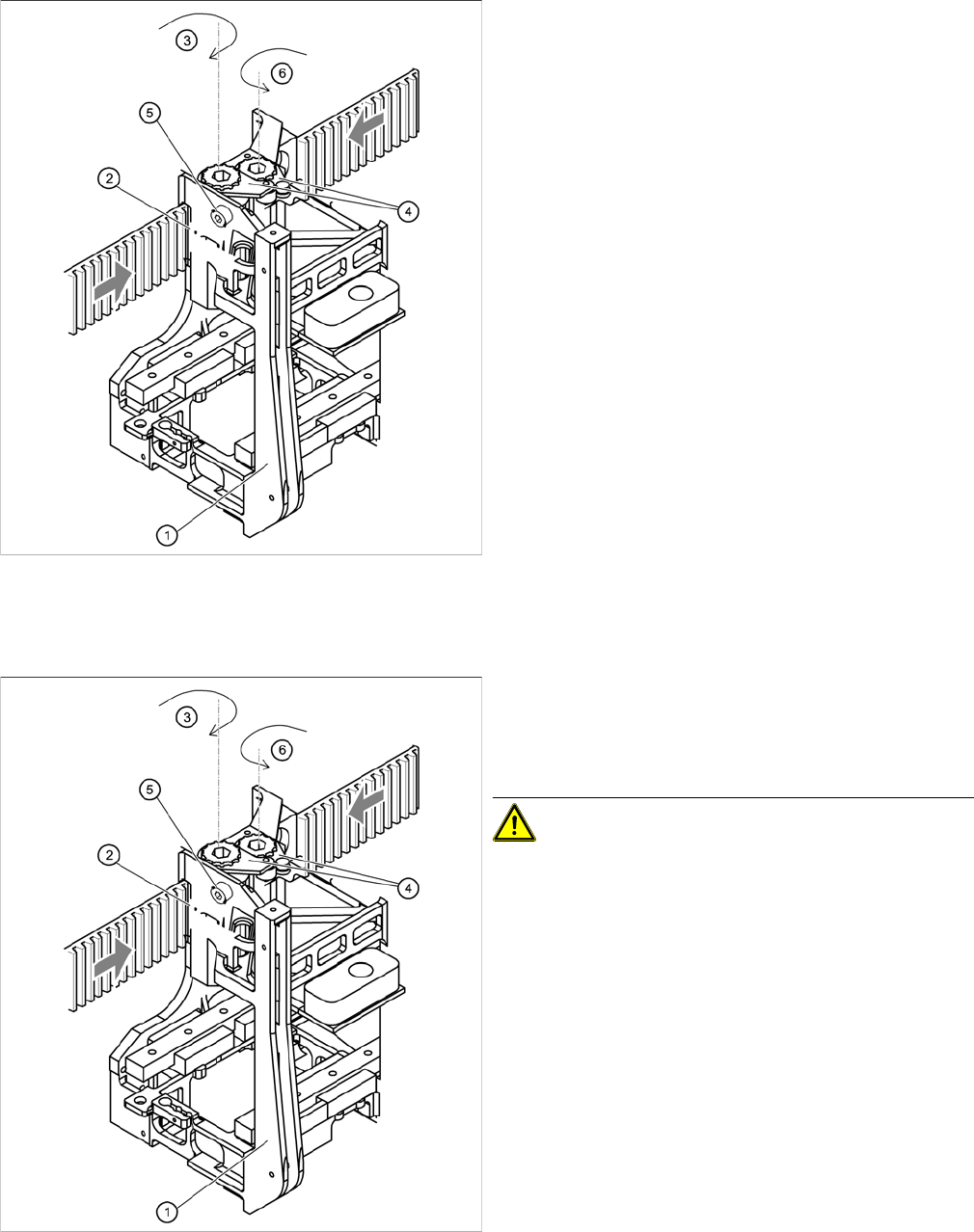 3
6
5
2
4
1

3
6
5
2
4
1