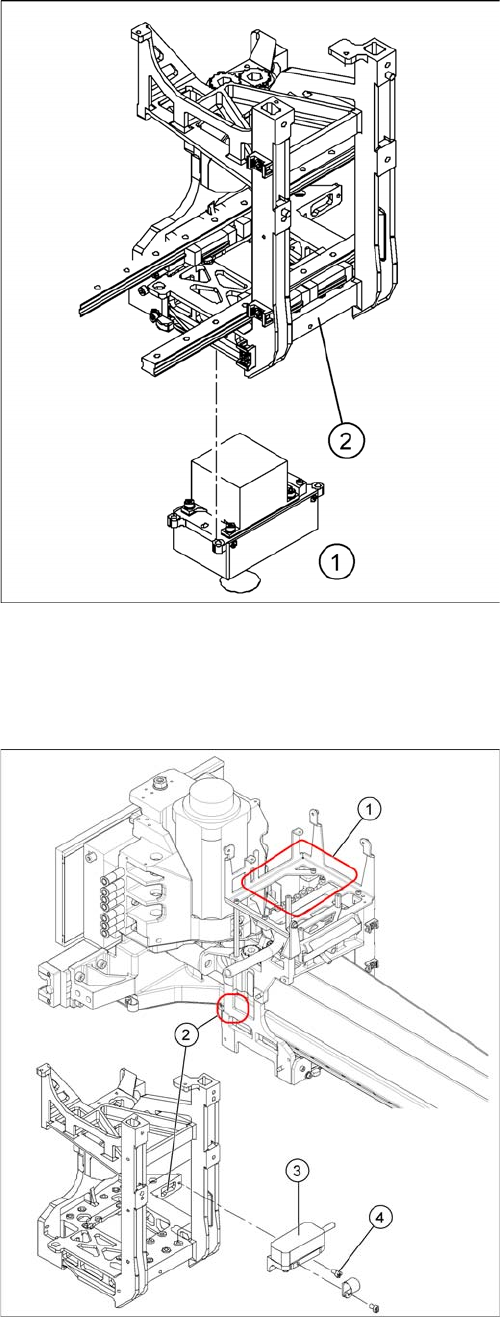 2

1

1

2

3

4