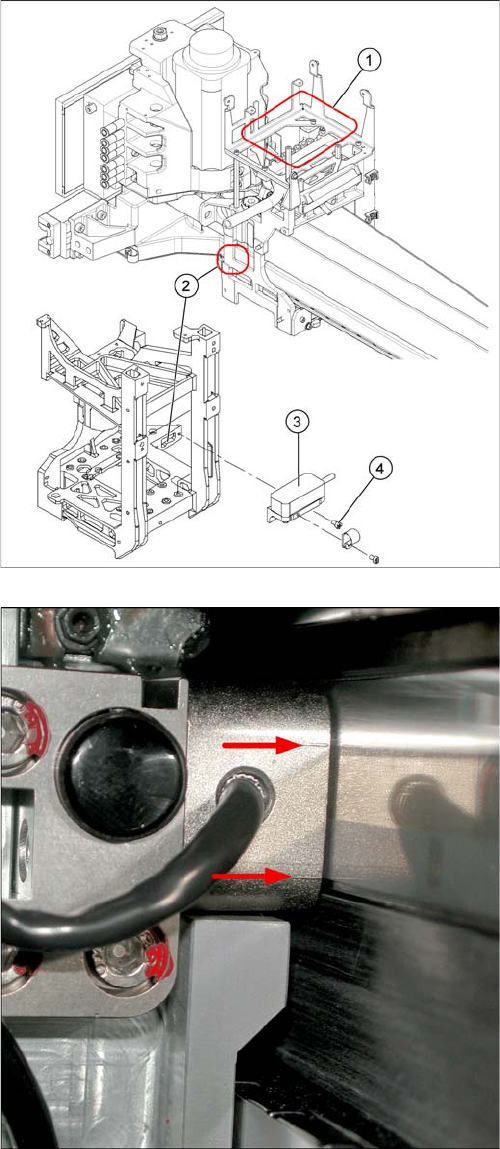 1

2

3

4