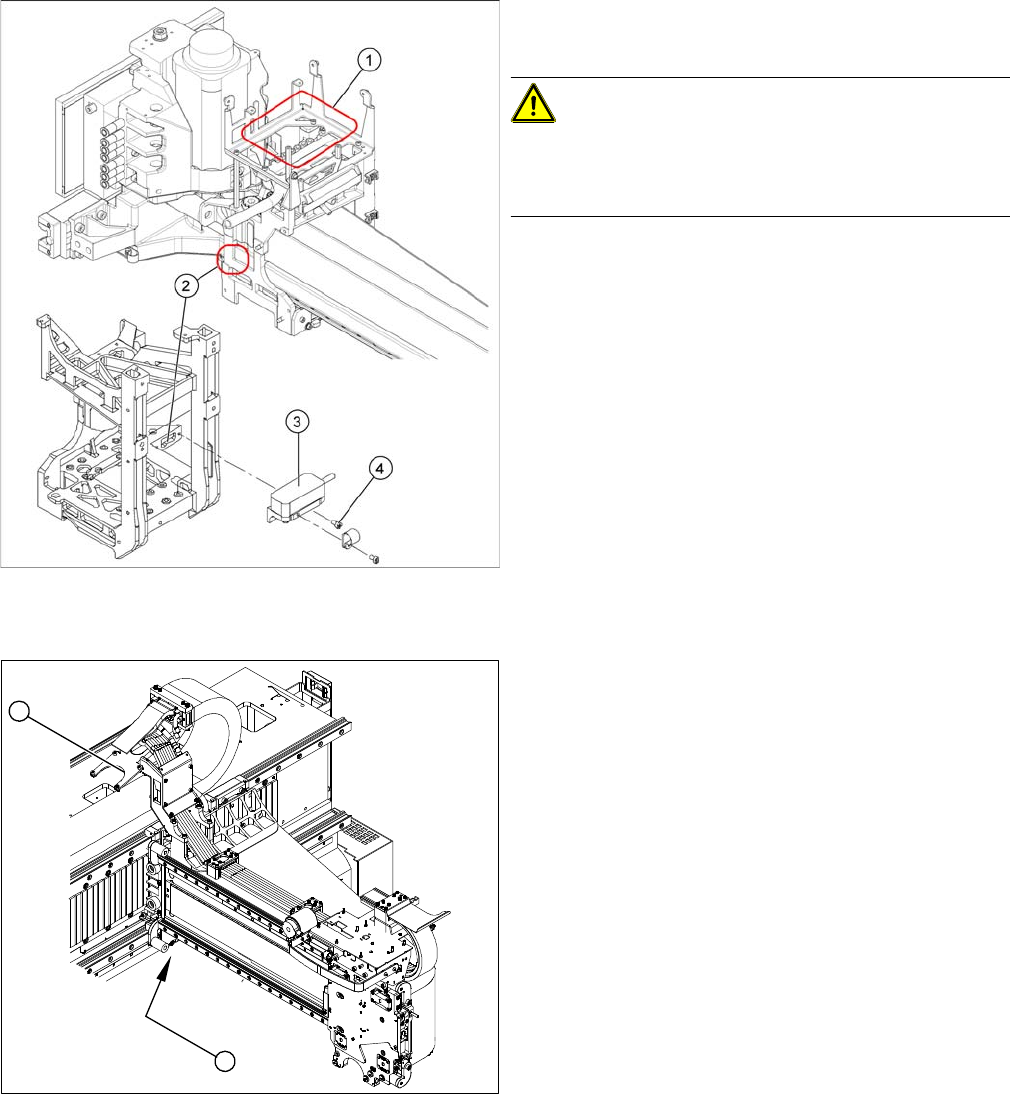 1

2

3

4