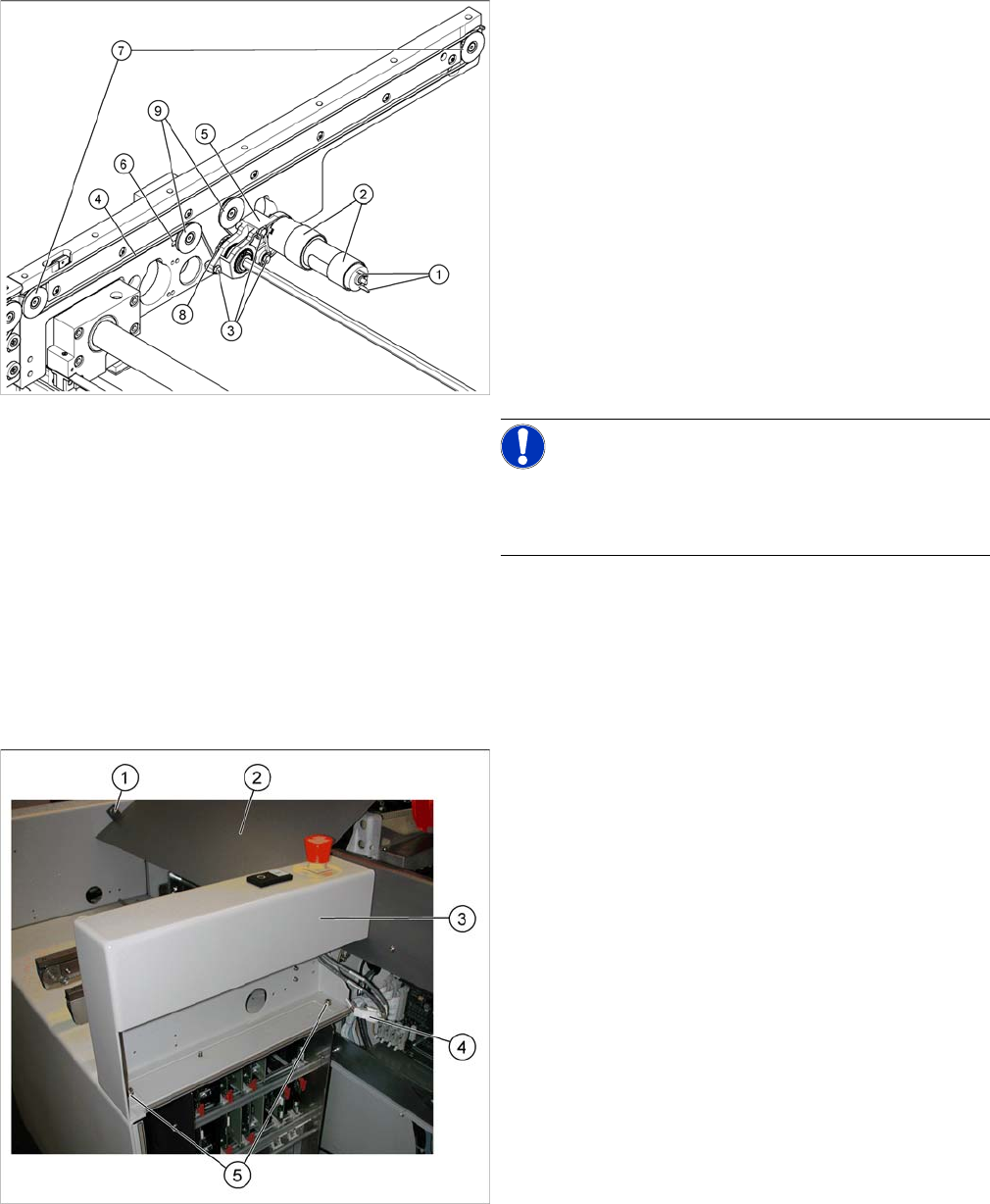 7
9
5
6
4
2
1
8
3

1
2
3
4
5