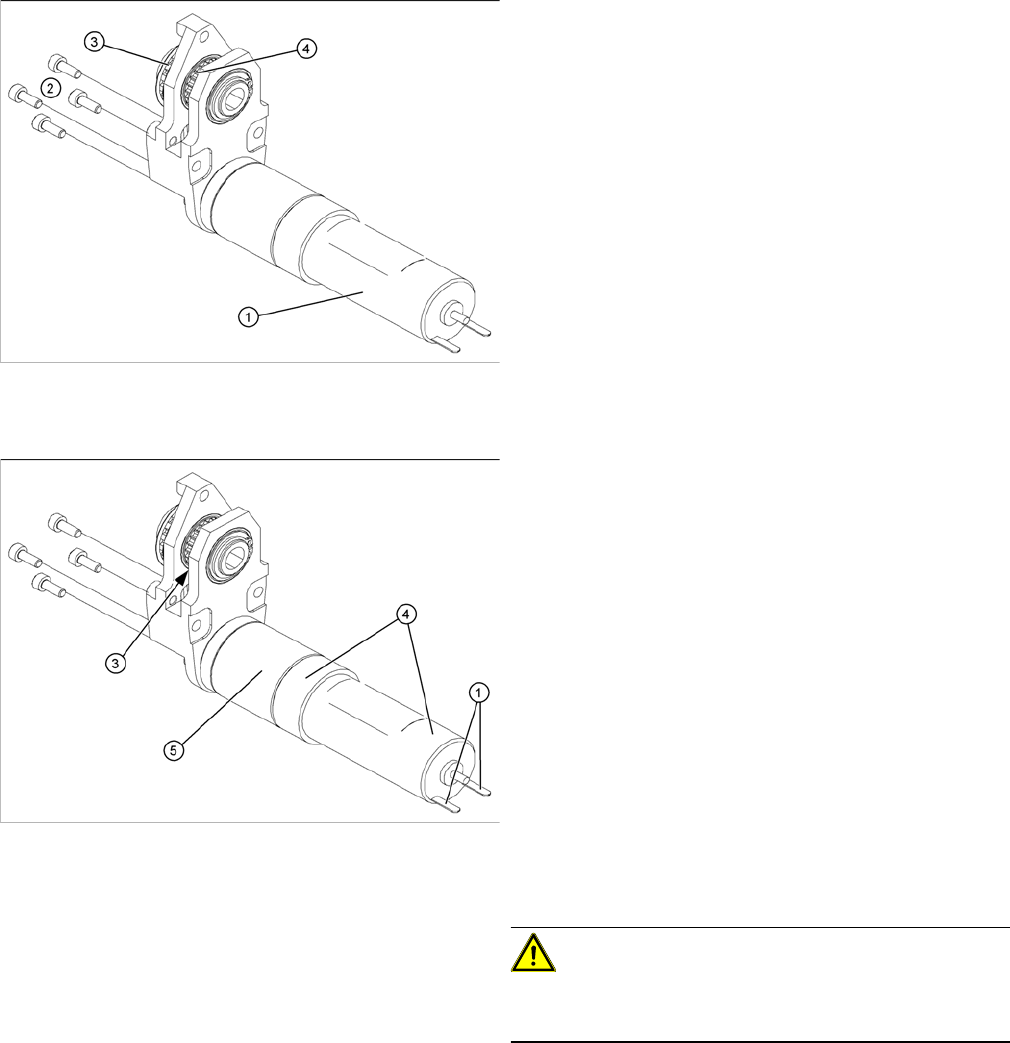 3
4
2
1

3
4
1
5