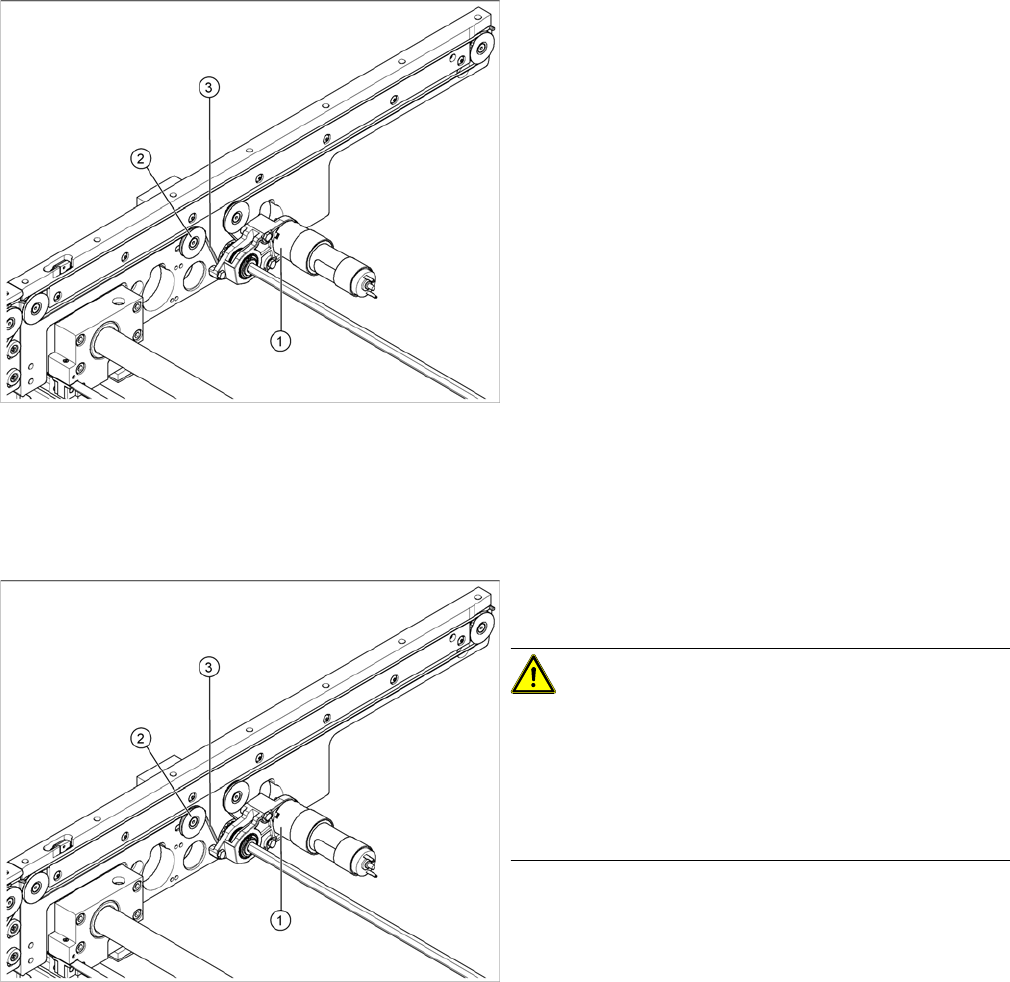 3
2
1

3
2
1