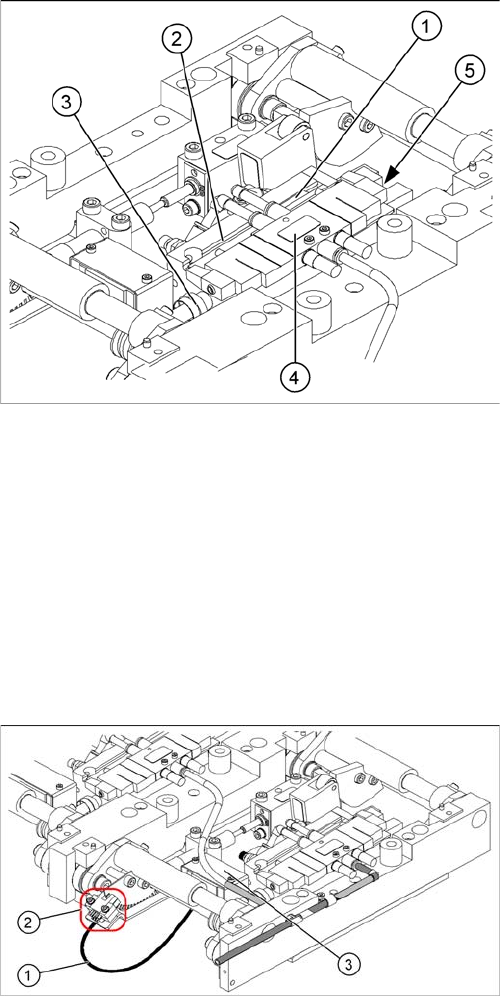 2
1
5
3
4

2
1
3