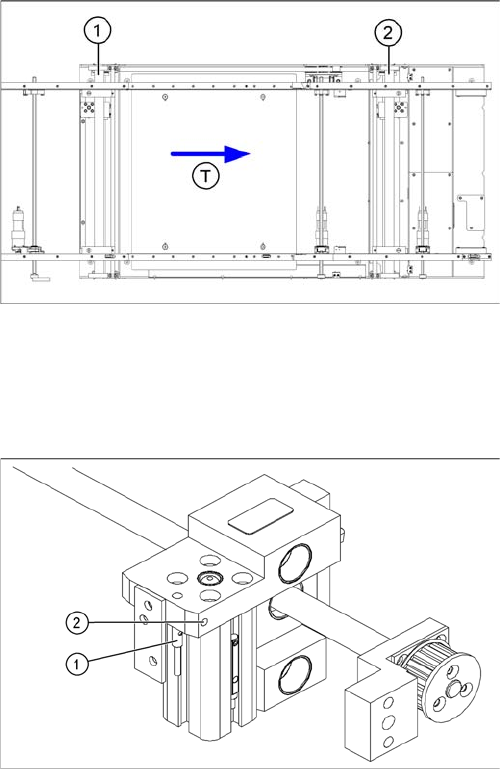 1
2
T

2
1