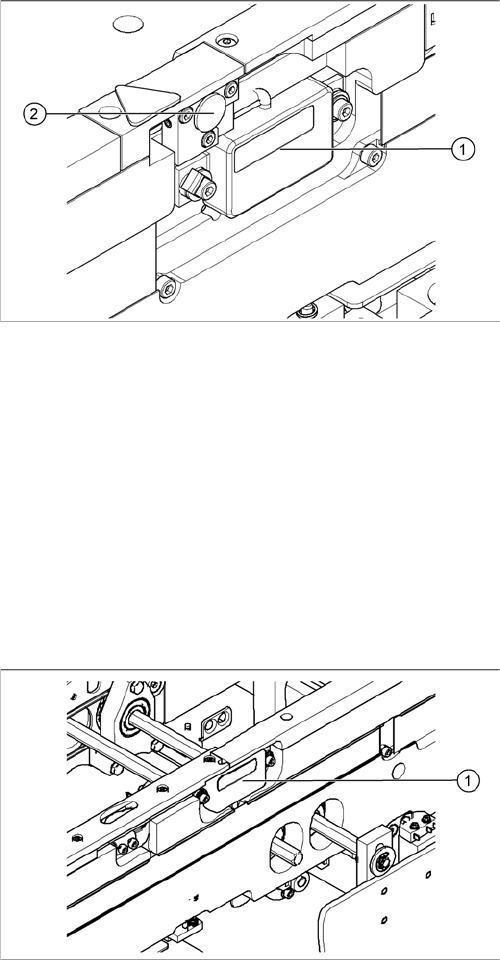 2
1
1