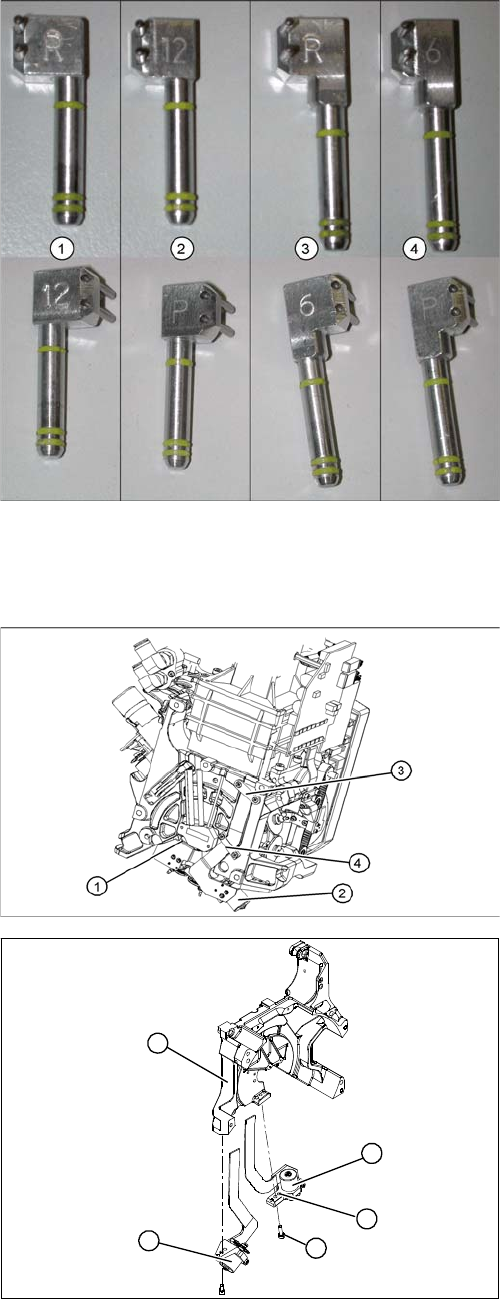 R
12
R
6
1
2
3
4
12
P
6
P

3
4
1
2