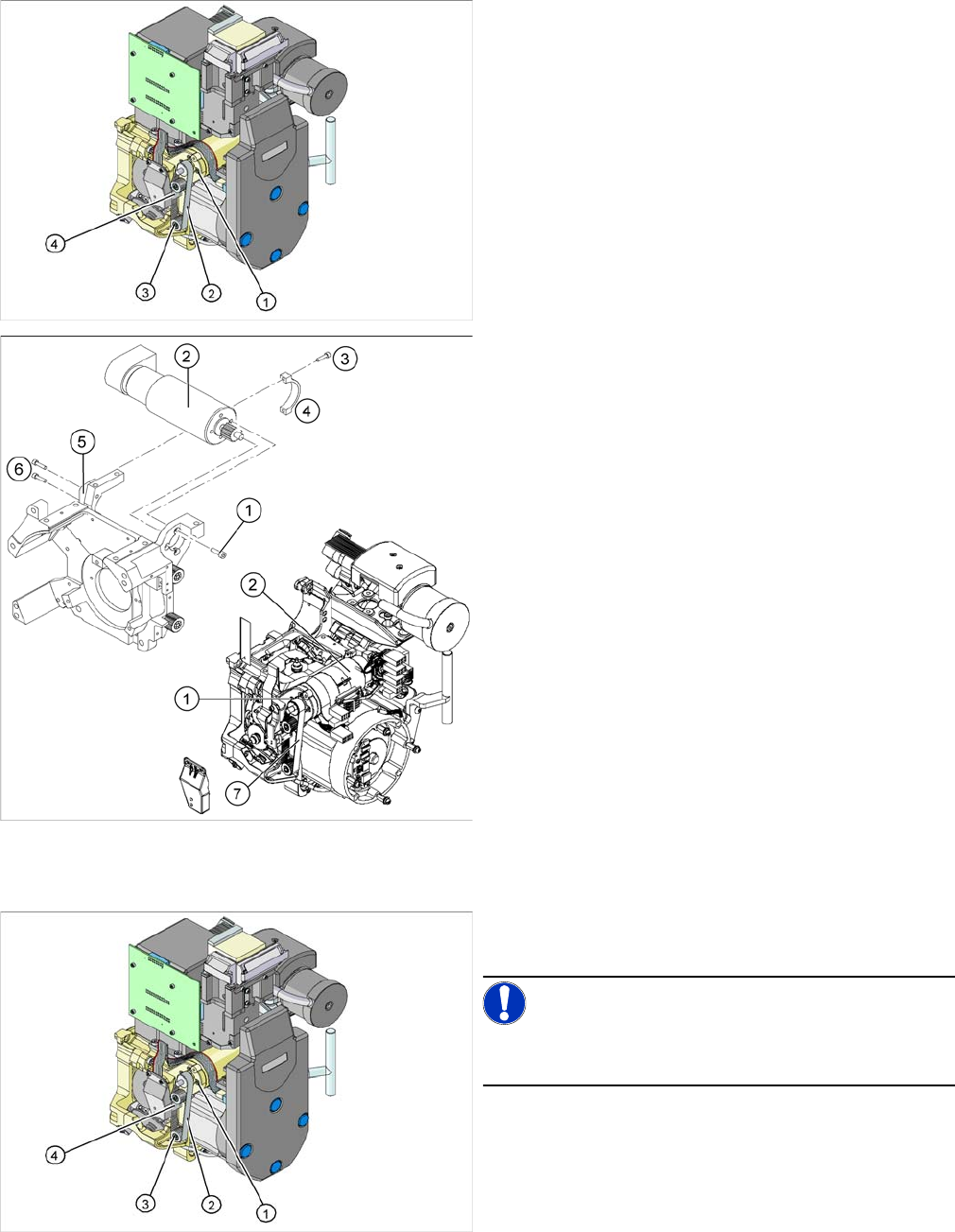 4
3
2
1

2
3
4
5
6
1
2
1
7

4
3
2
1