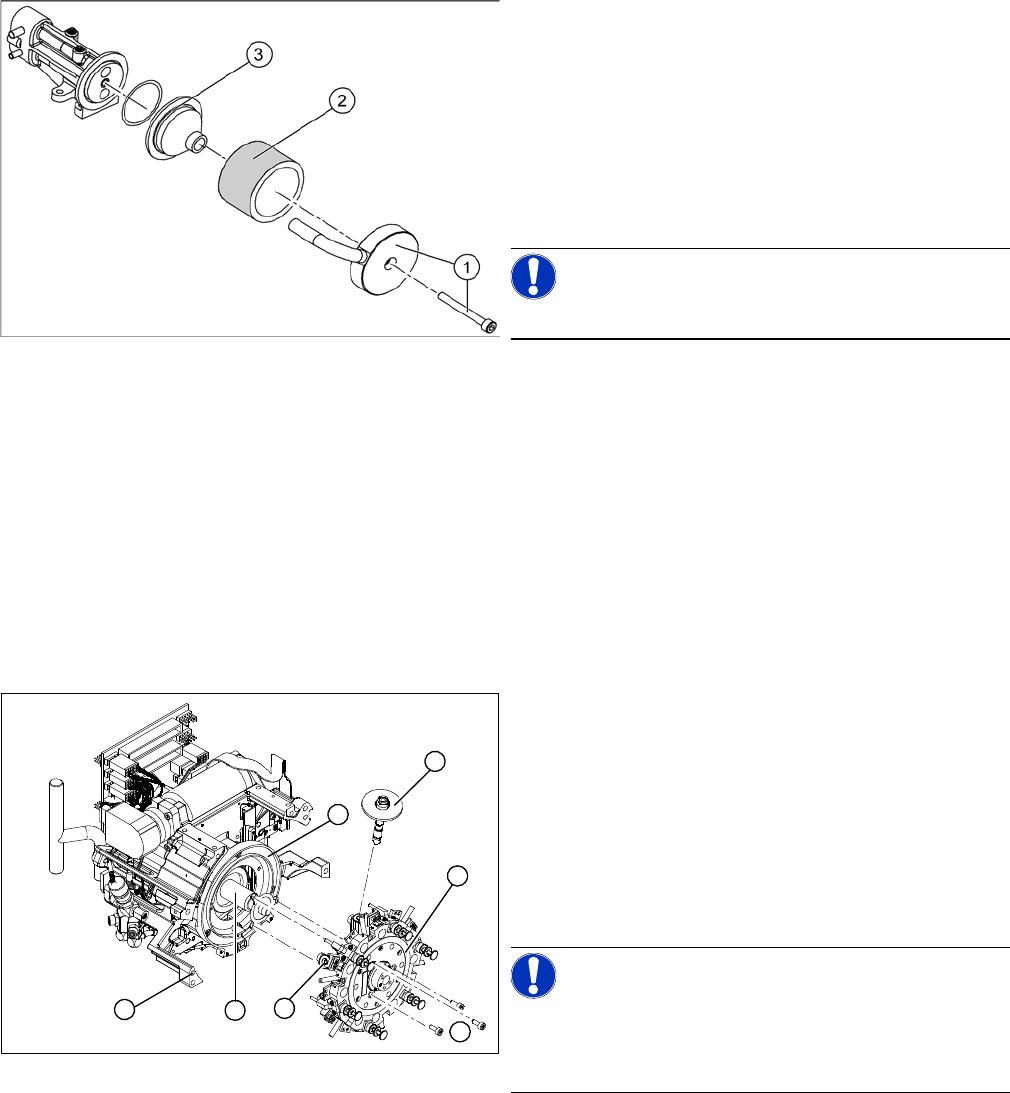 3
2
1