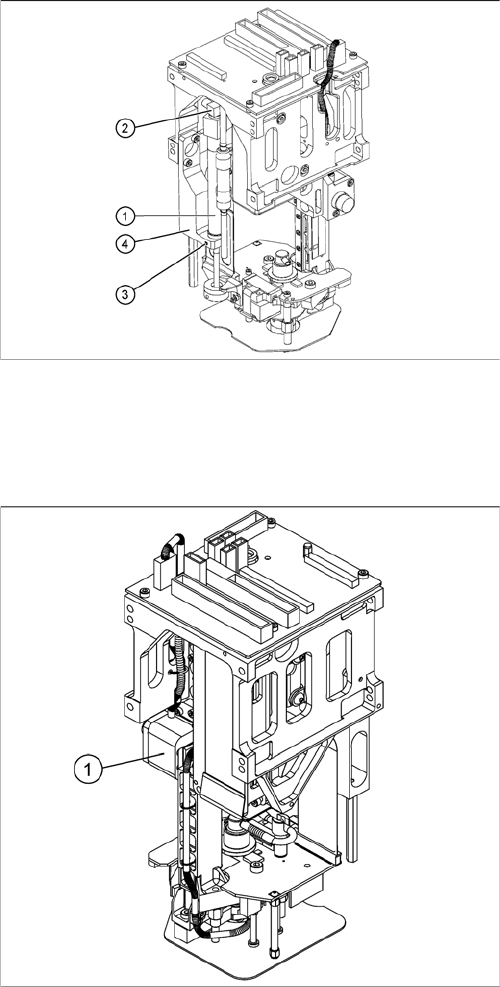 2
1
4
3

1