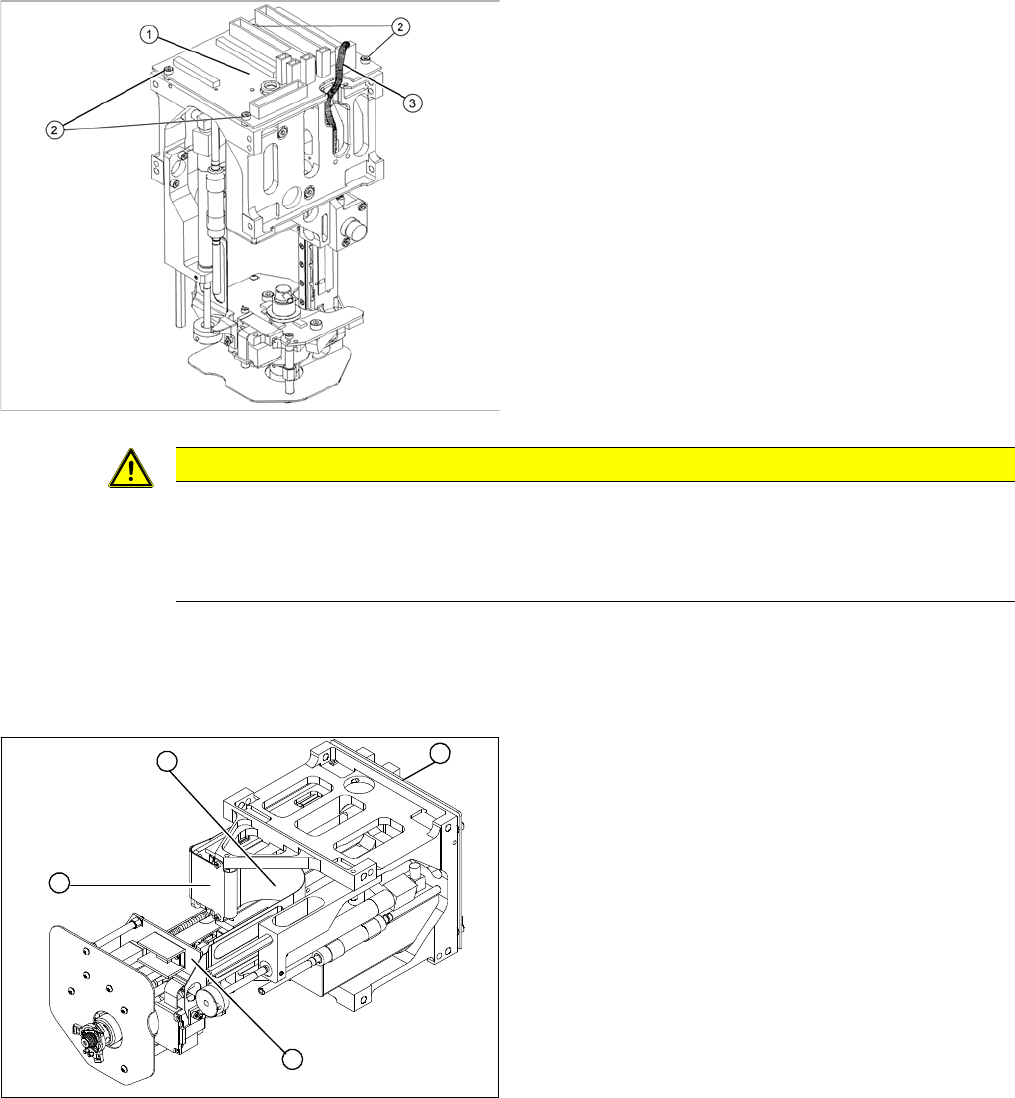 1
2
2
3