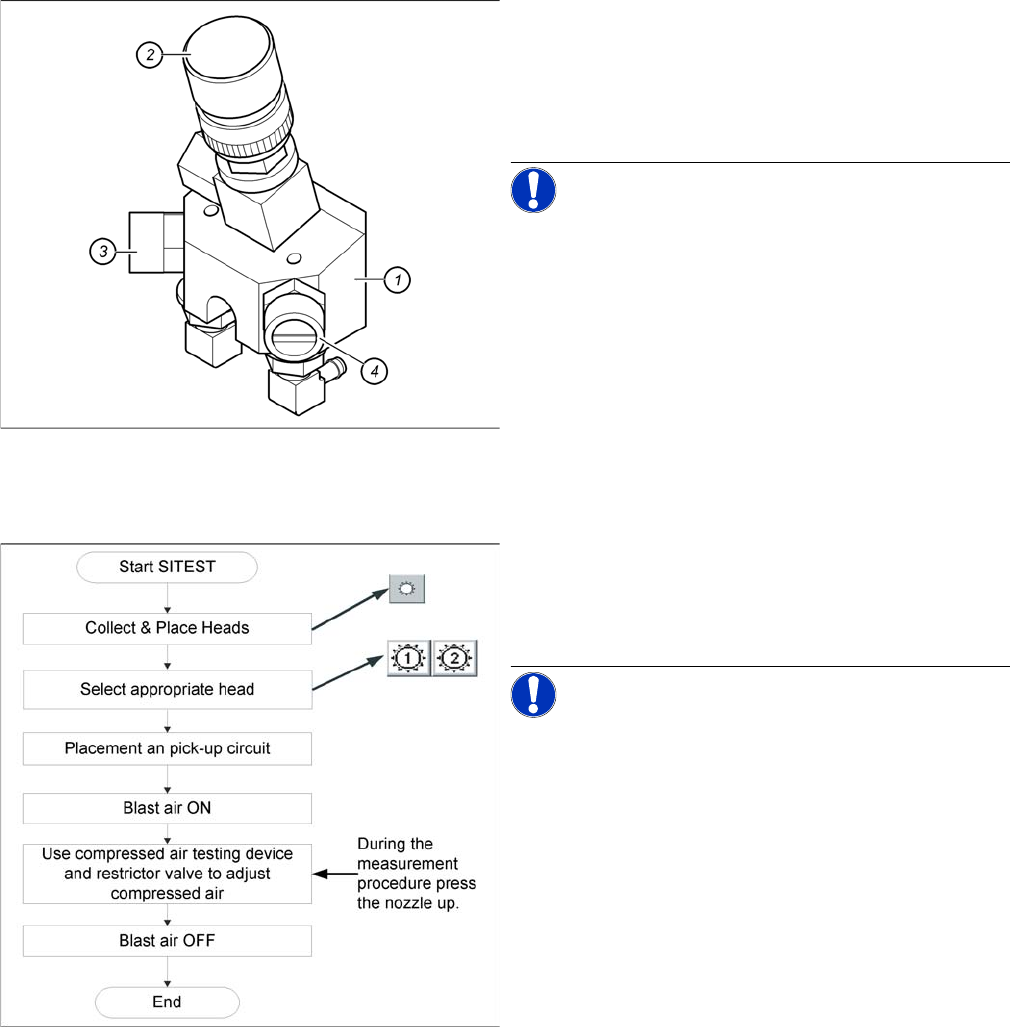 2

3

1

4

Start SITEST

Collect & Place Heads

Select appropriate head

1 2

Placement an pick-up circuit

Blast air ON

Use compressed air testing device and restrictor valve to adjust compressed air

During the measurement procedure press the nozzle up.

Blast air OFF

End