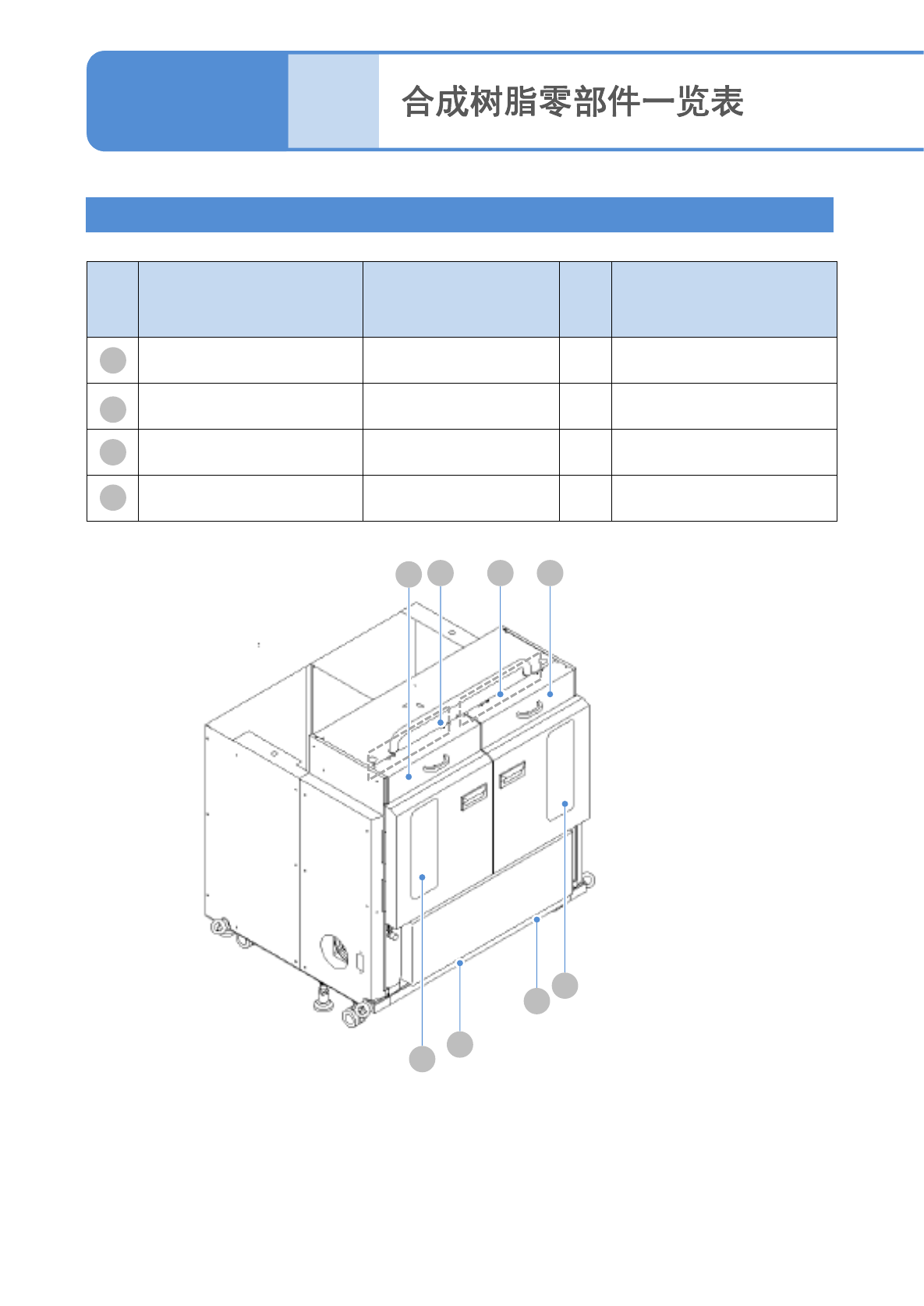 合成树脂零部件一览表