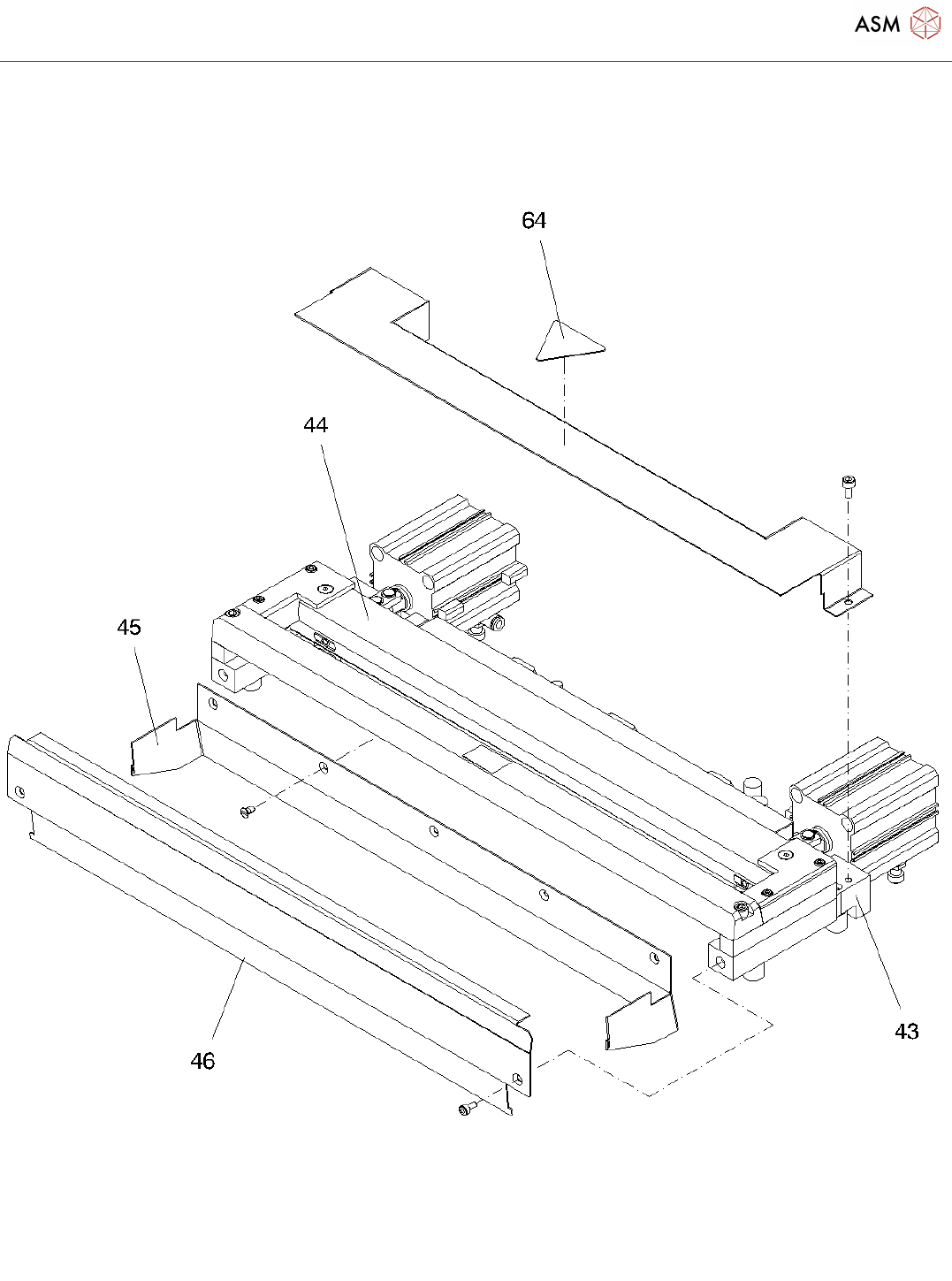 ASM

64

44

45

46

43