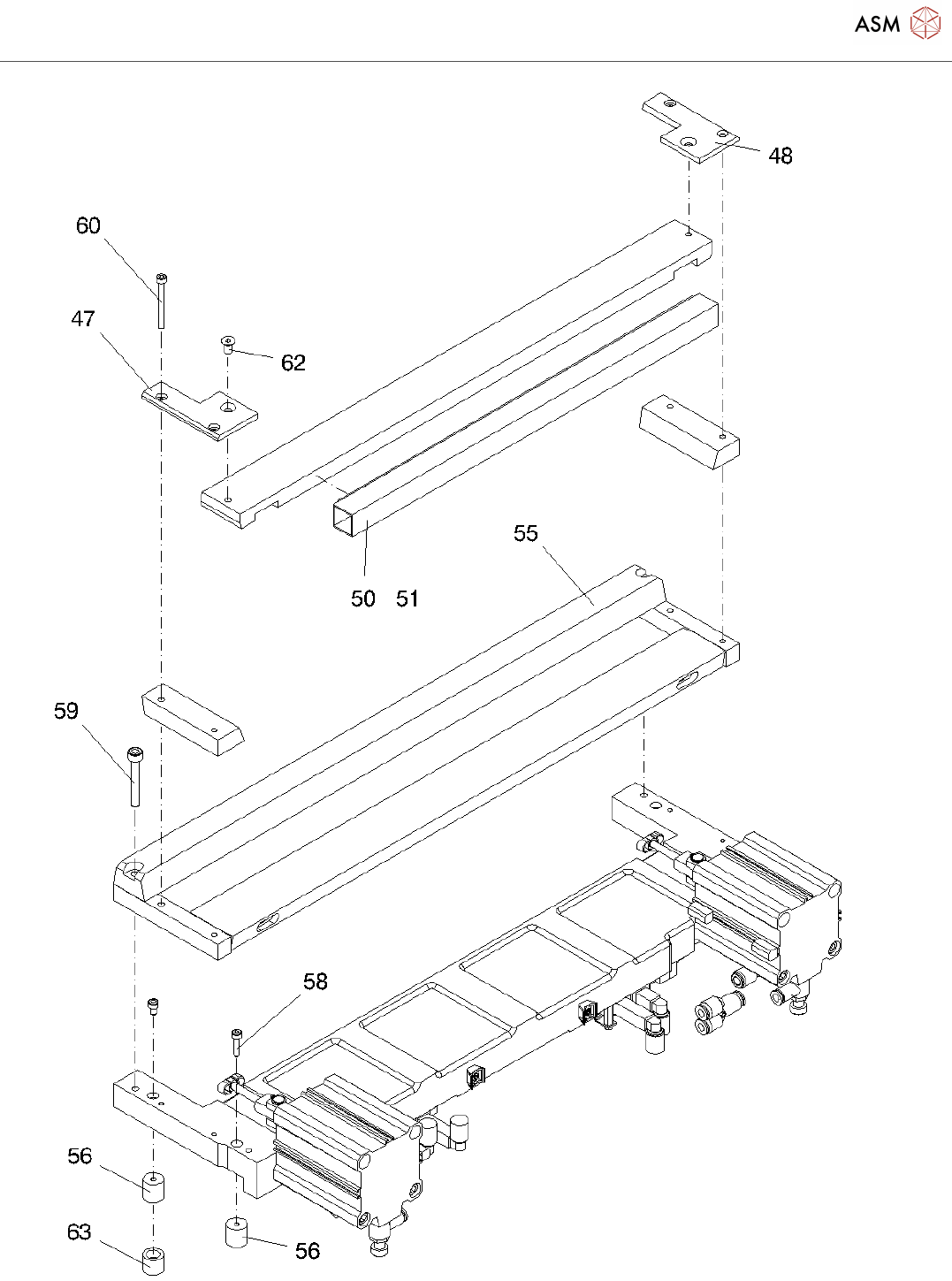 ASM

48

60

47

62

50 51

55

59

58

56

63

56