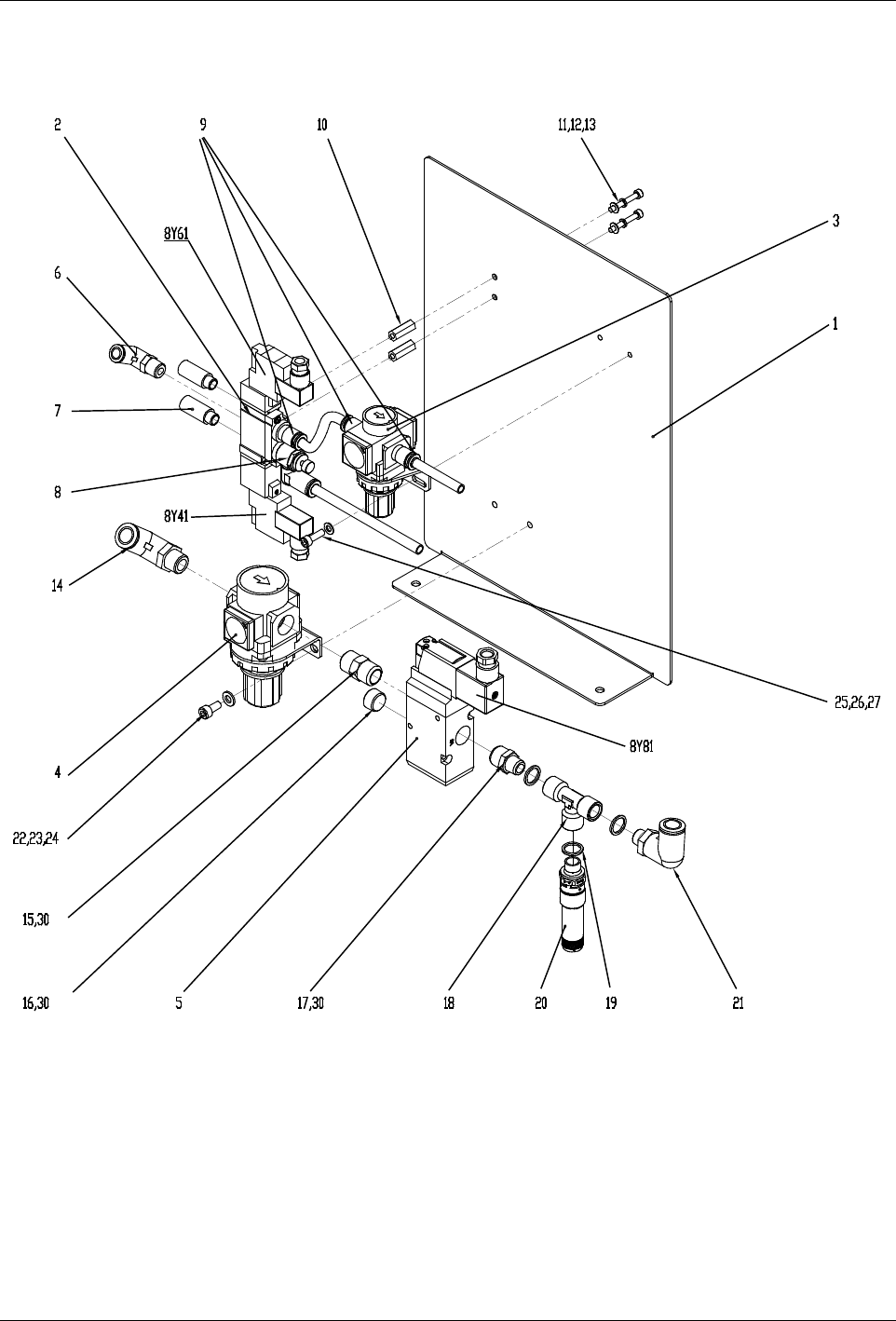 2
9
10
11,12,13
3
8Y61
6
1
7
8
8Y41
14
25,26,27
8Y81
4
22,23,24
15,30
16,30
5
17,30
18
20
19
21