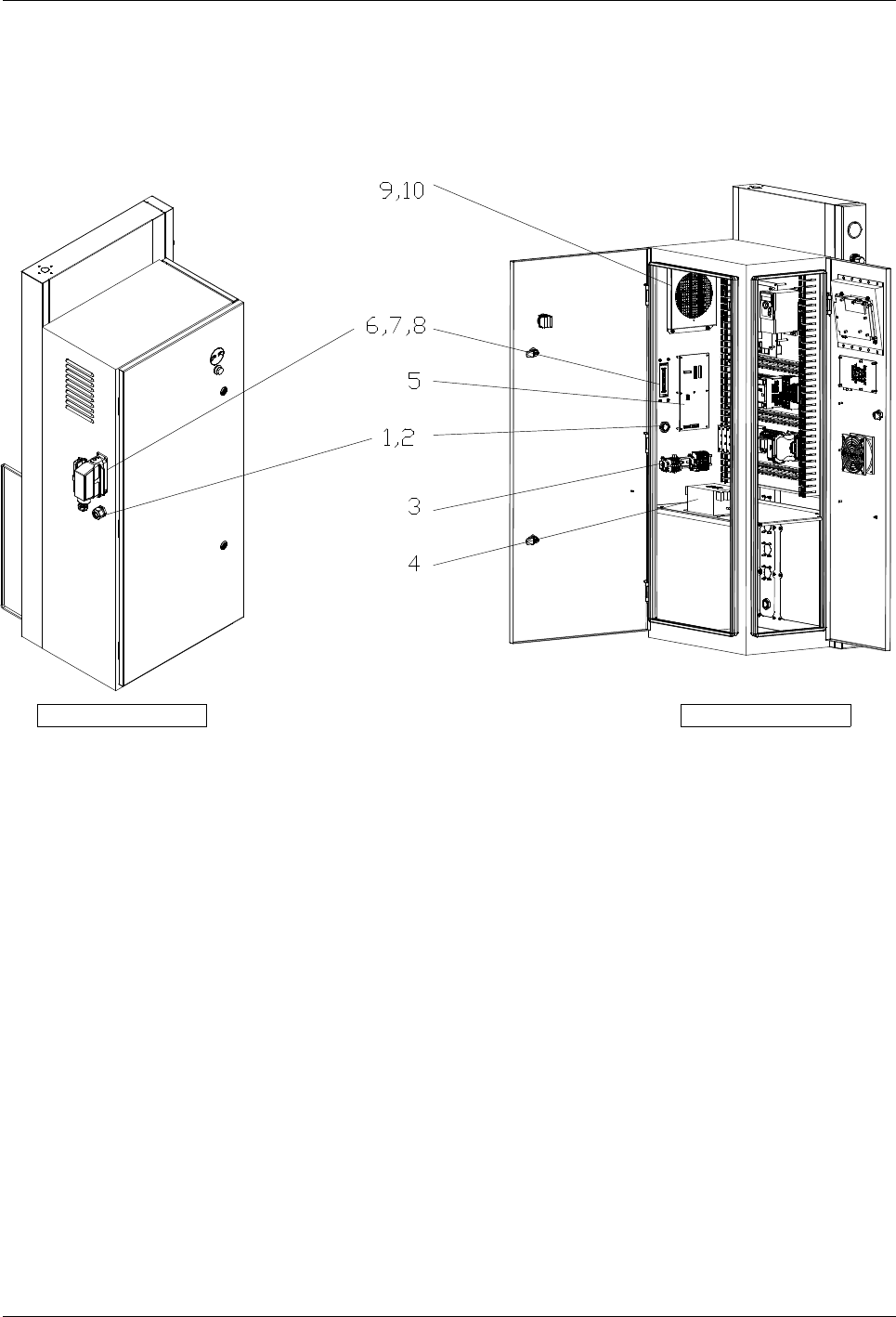 9,10

6,7,8

5

1,2

3

4