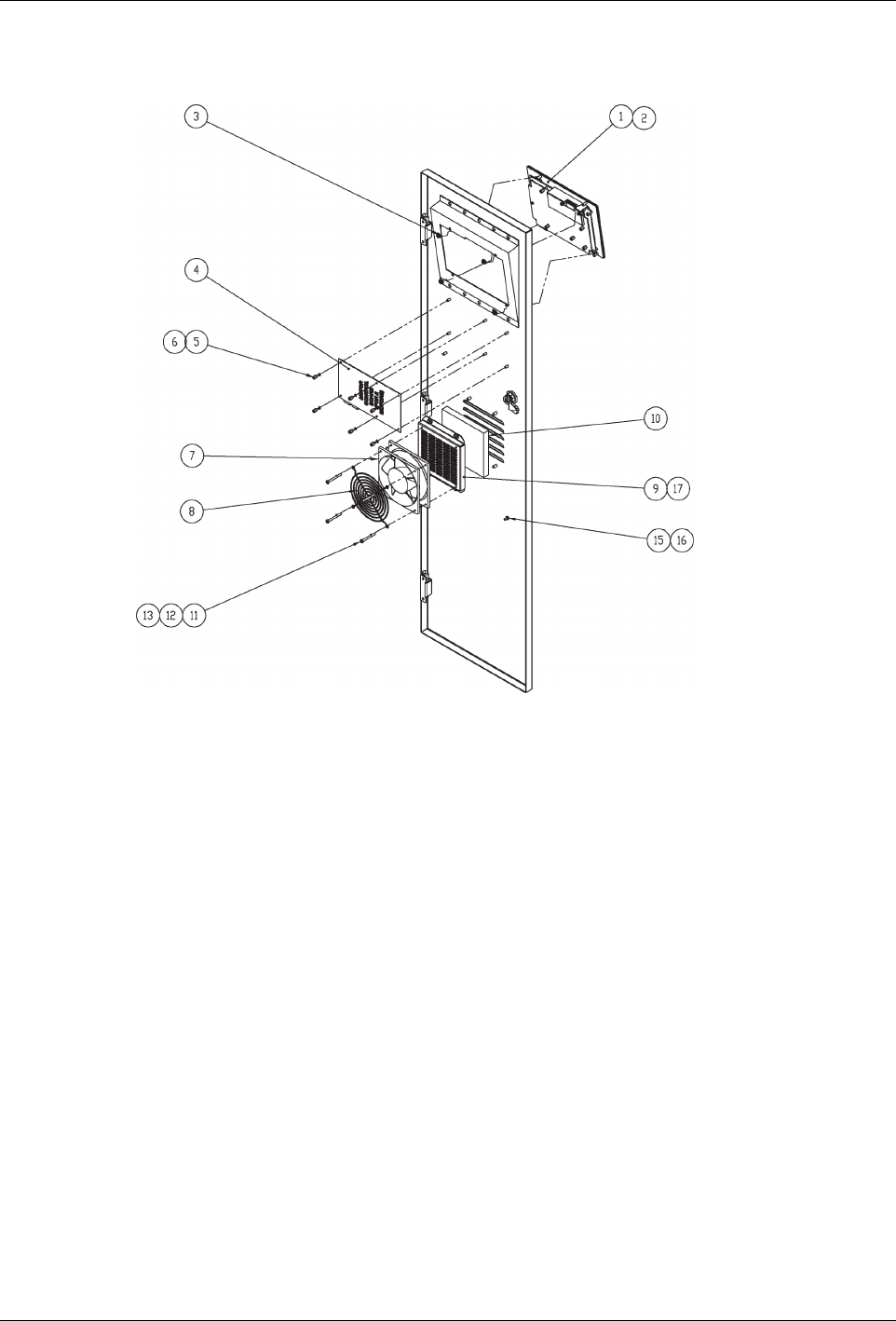 3
1 2
4
6 5
10
7
9 17
8
15 16
13 12 11