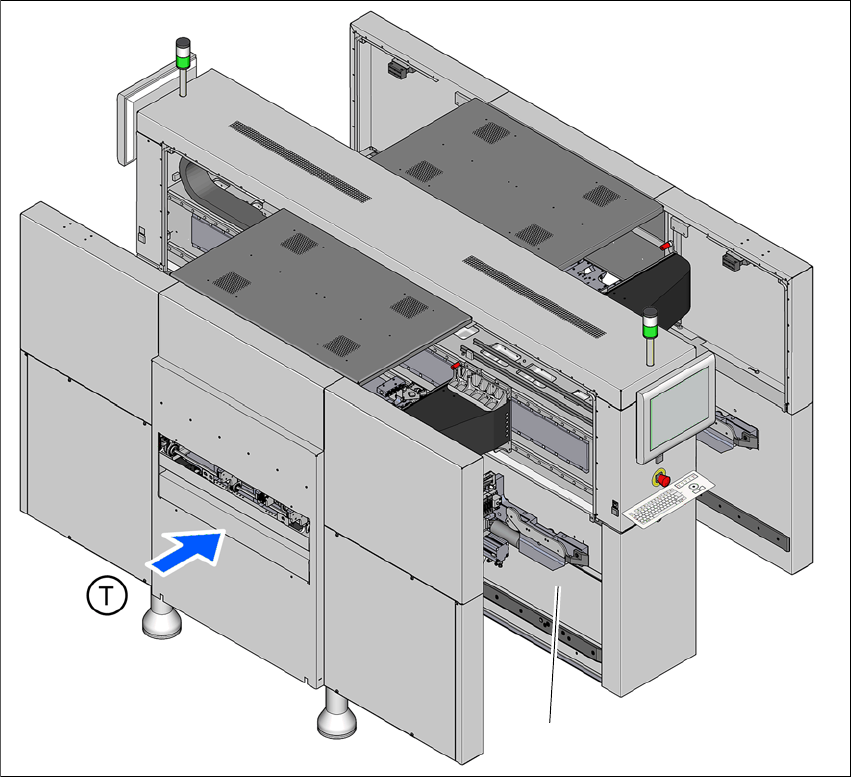 T